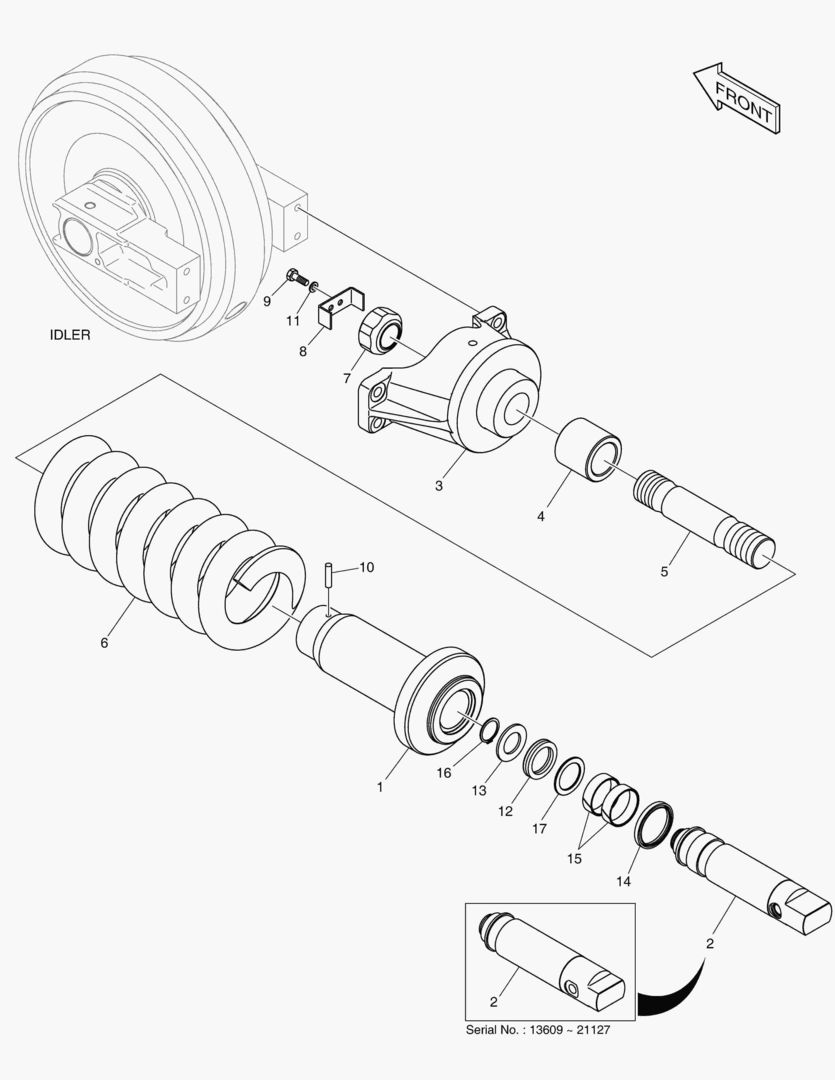 FRONT

IDLER

9
11
8
7
3
4
5
10
6
1
16
13
12
17
15
14
2
2

Serial No. : 13609 ~ 21127