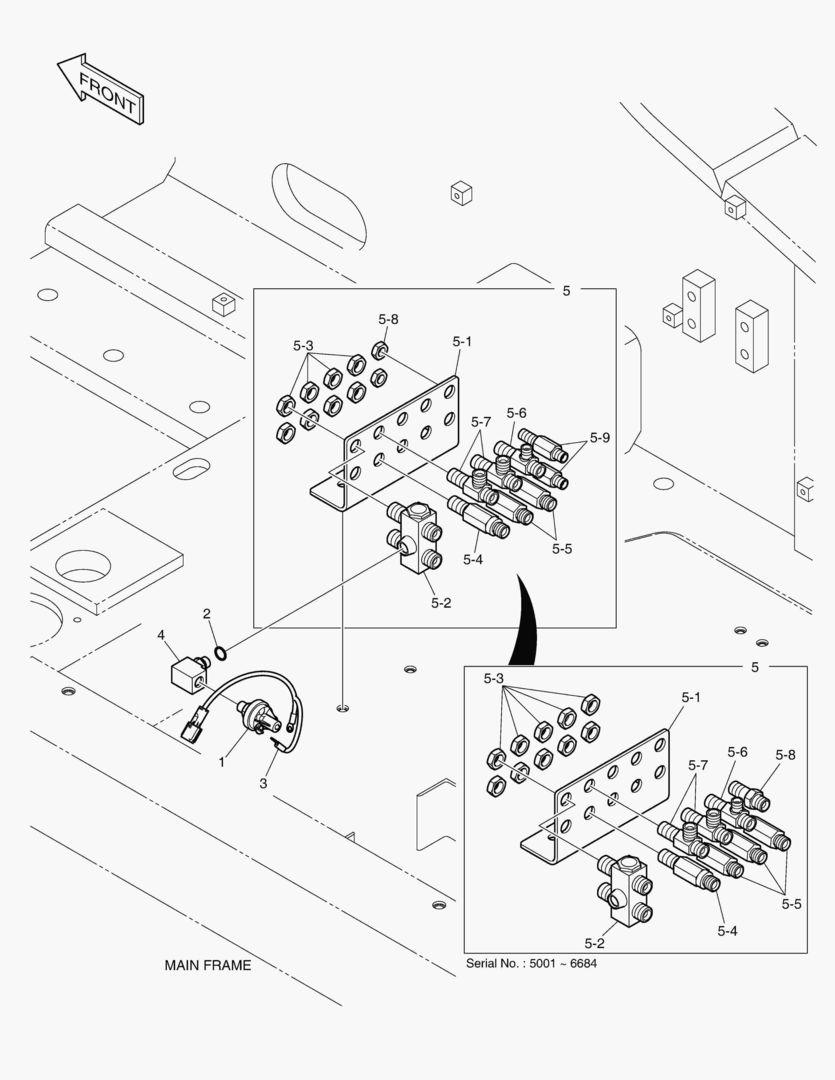 FRONT

5

5-8
5-3
5-1
5-7
5-6
5-9
5-5
5-4
5-2

2
4
1
3

5

5-3
5-1
5-7
5-6
5-8
5-5
5-4
5-2

MAIN FRAME

Serial No. : 5001 ~ 6684