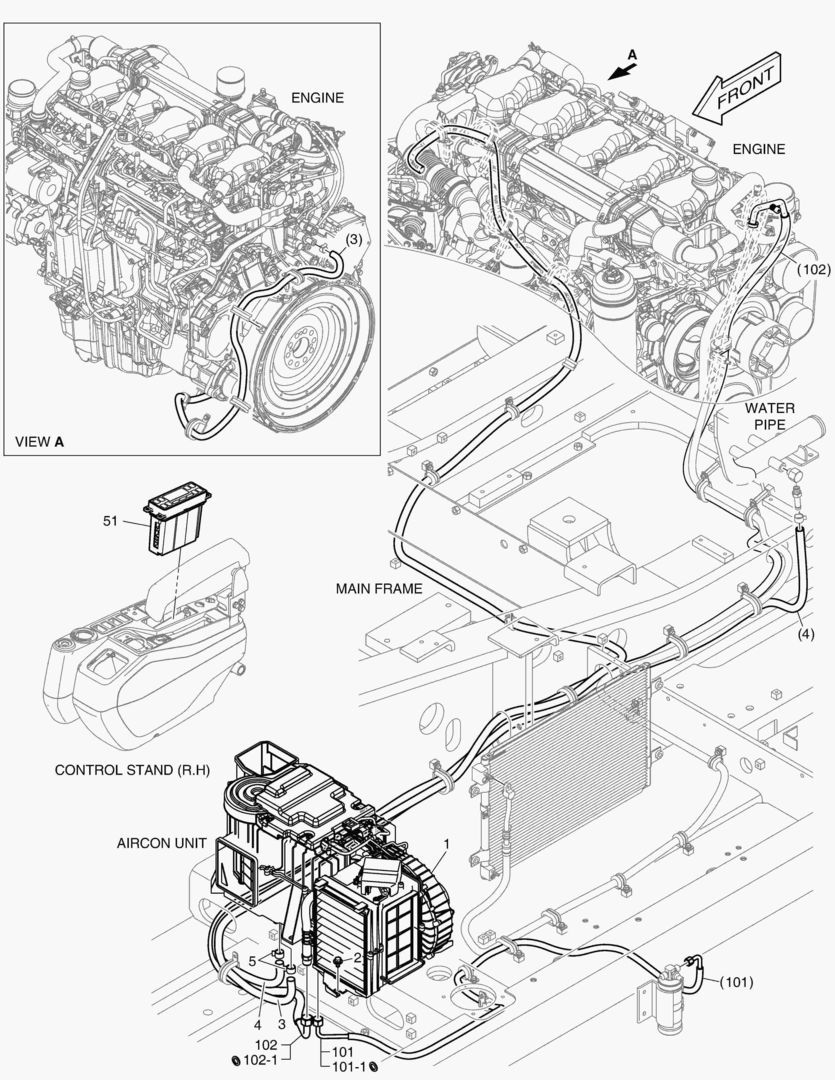 ENGINE
(3)
VIEW A
A
FRONT
ENGINE
(102)
WATER PIPE
51
MAIN FRAME
(4)
CONTROL STAND (R.H)
AIRCON UNIT
1
5
2
4
3
102
102-1
101
101-1
(101)