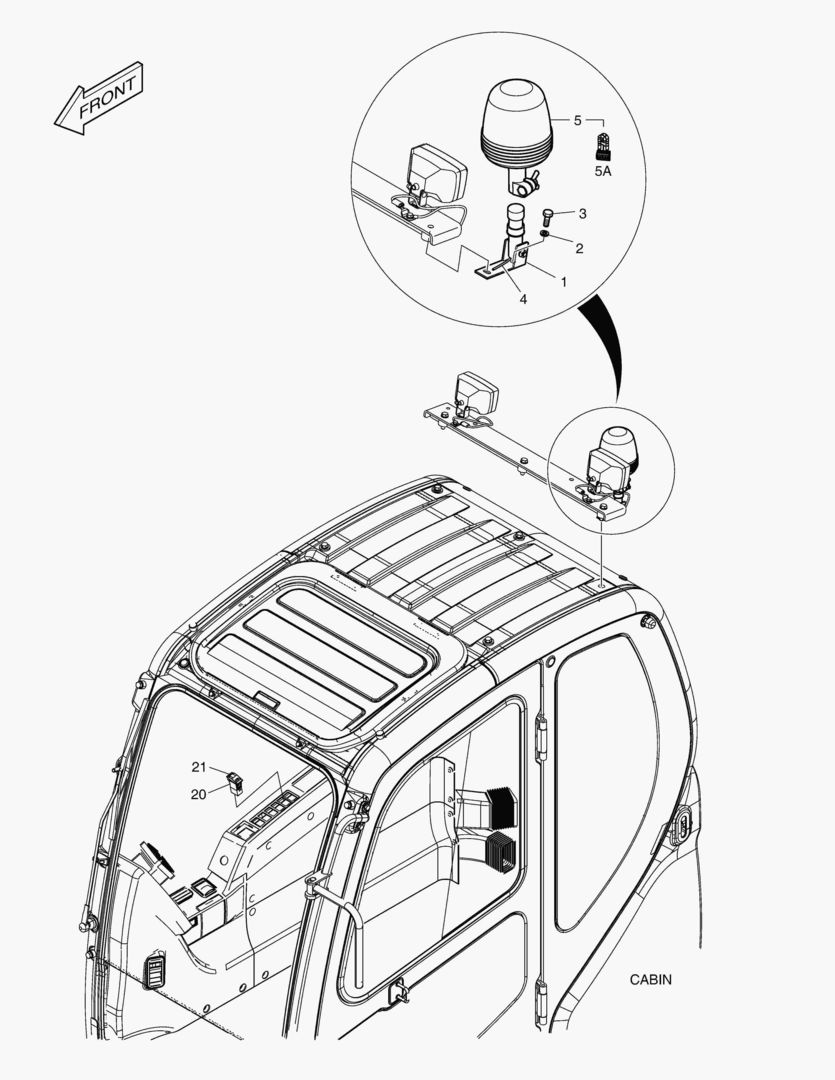 FRONT

5

5A

3

2

1

4

21

20

CABIN