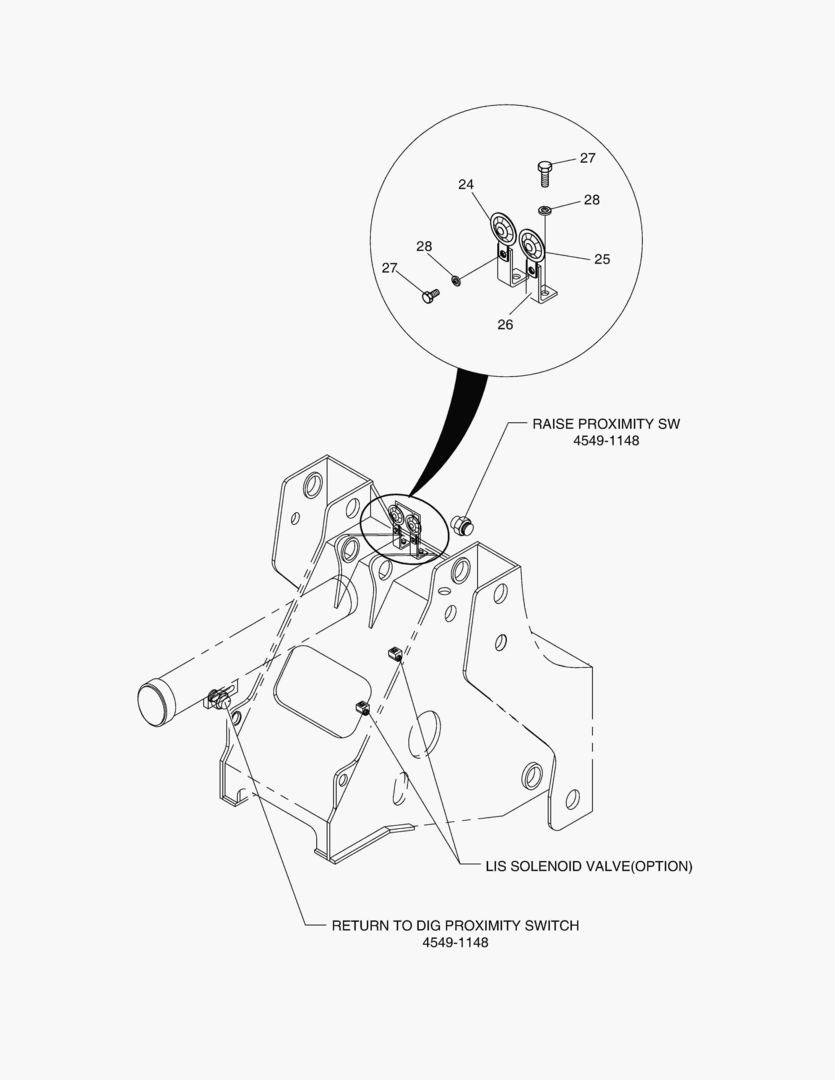 27
24
28
28
25
27
26
RAISE PROXIMITY SW
4549-1148
LIS SOLENOID VALVE(OPTION)
RETURN TO DIG PROXIMITY SWITCH
4549-1148