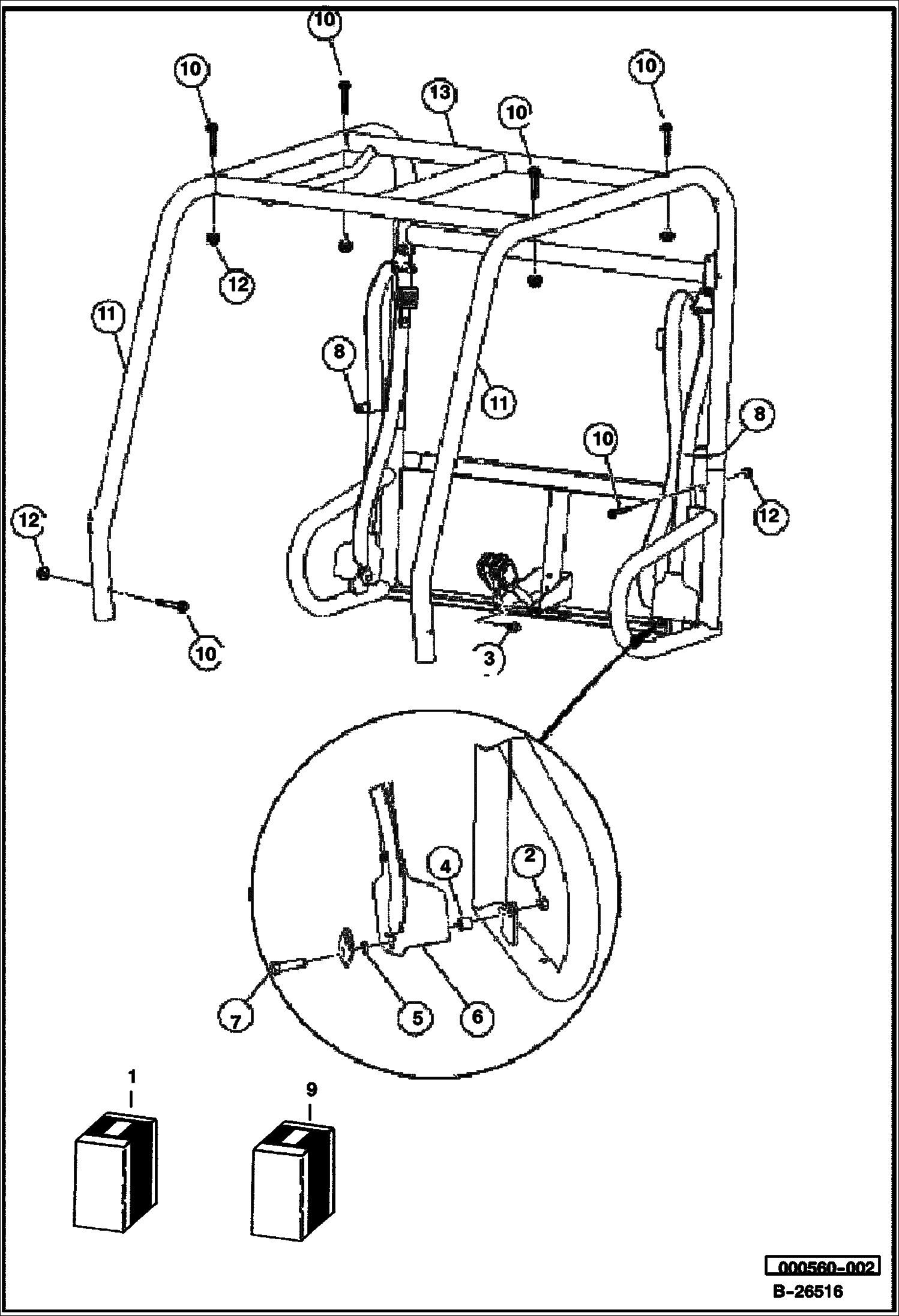 10
10
10
13
10
12
11
8
11
8
10
12
12
10
3
4
2
7
5
6
1
9
000560-002
B-26516