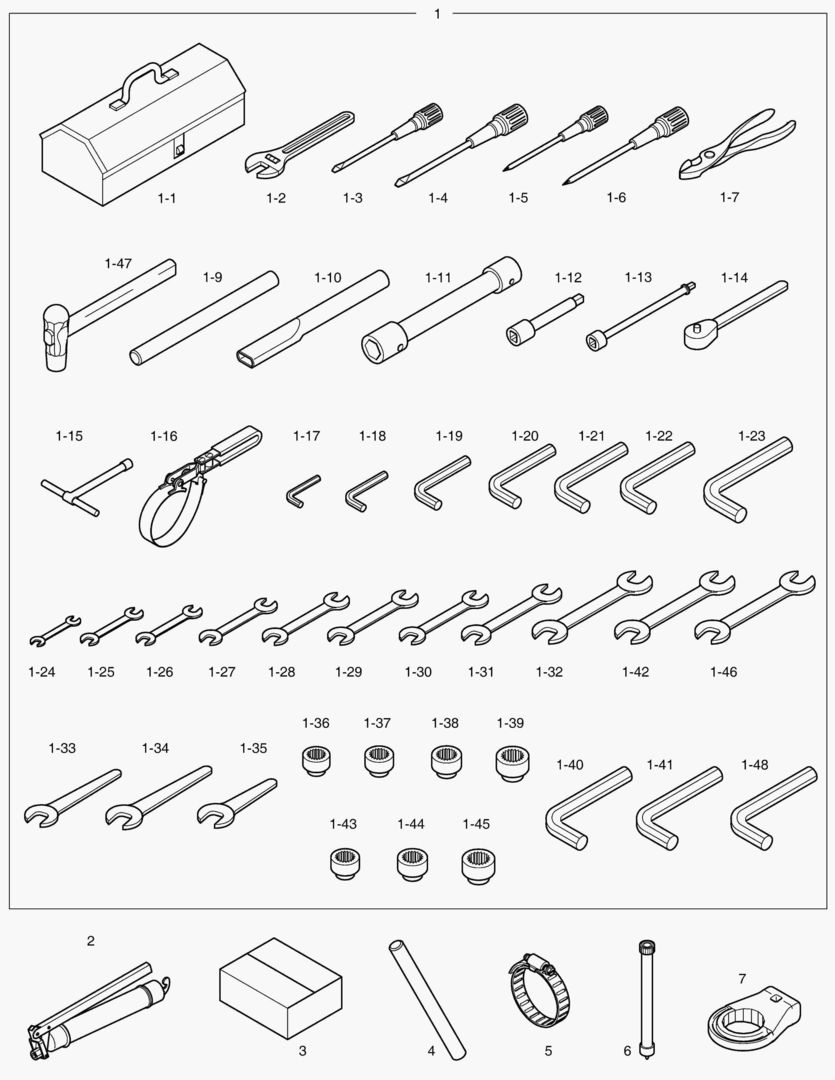 1

1-1 1-2 1-3 1-4 1-5 1-6 1-7

1-47 1-9 1-10 1-11 1-12 1-13 1-14

1-15 1-16 1-17 1-18 1-19 1-20 1-21 1-22 1-23

1-24 1-25 1-26 1-27 1-28 1-29 1-30 1-31 1-32 1-42 1-46

1-33 1-34 1-35 1-36 1-37 1-38 1-39 1-40 1-41 1-48

1-43 1-44 1-45

2 3 4 5 6 7