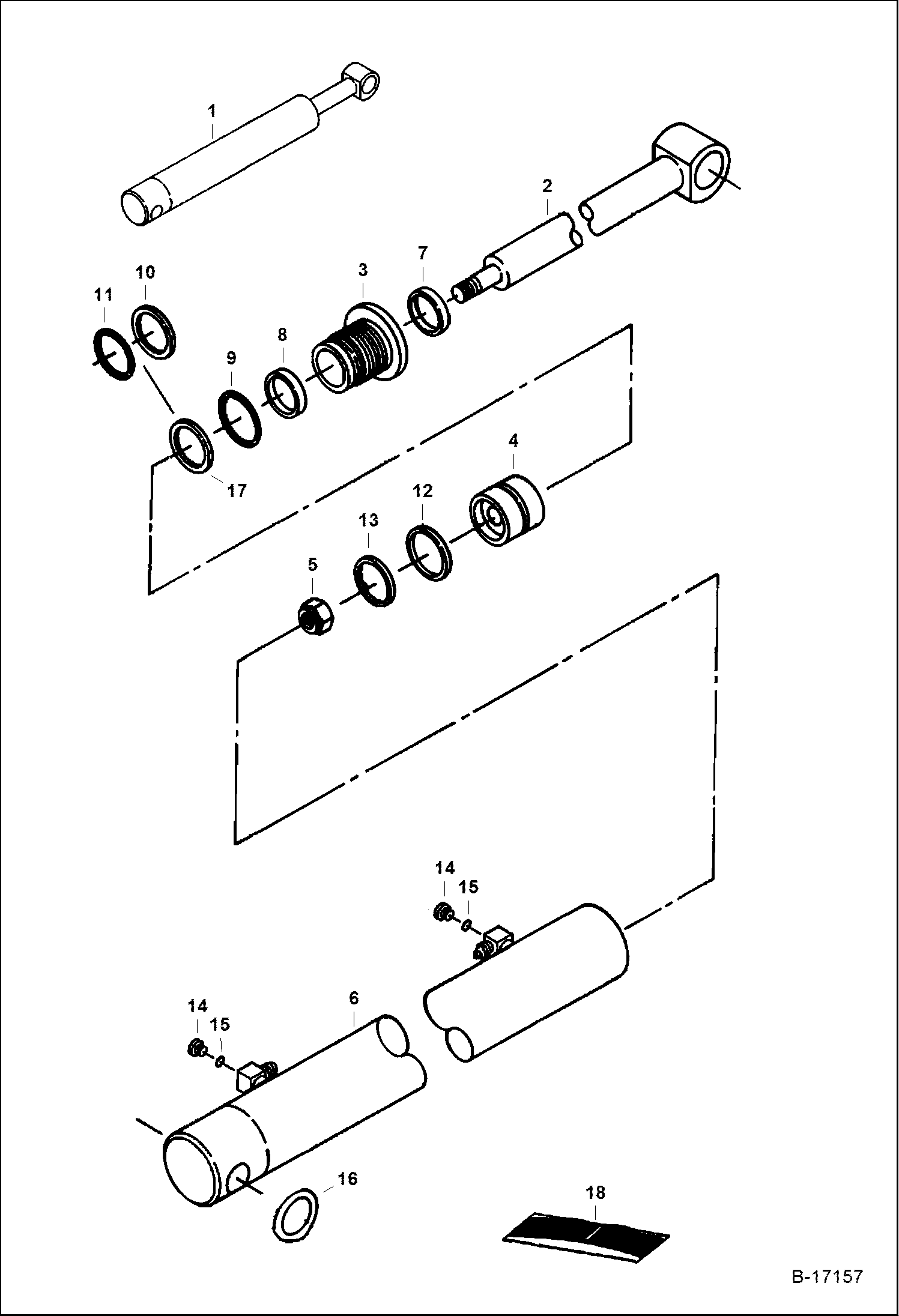 1
2
10
11
3
7
8
9
17
4
12
13
5
14
15
14
15
6
16
18
B-17157