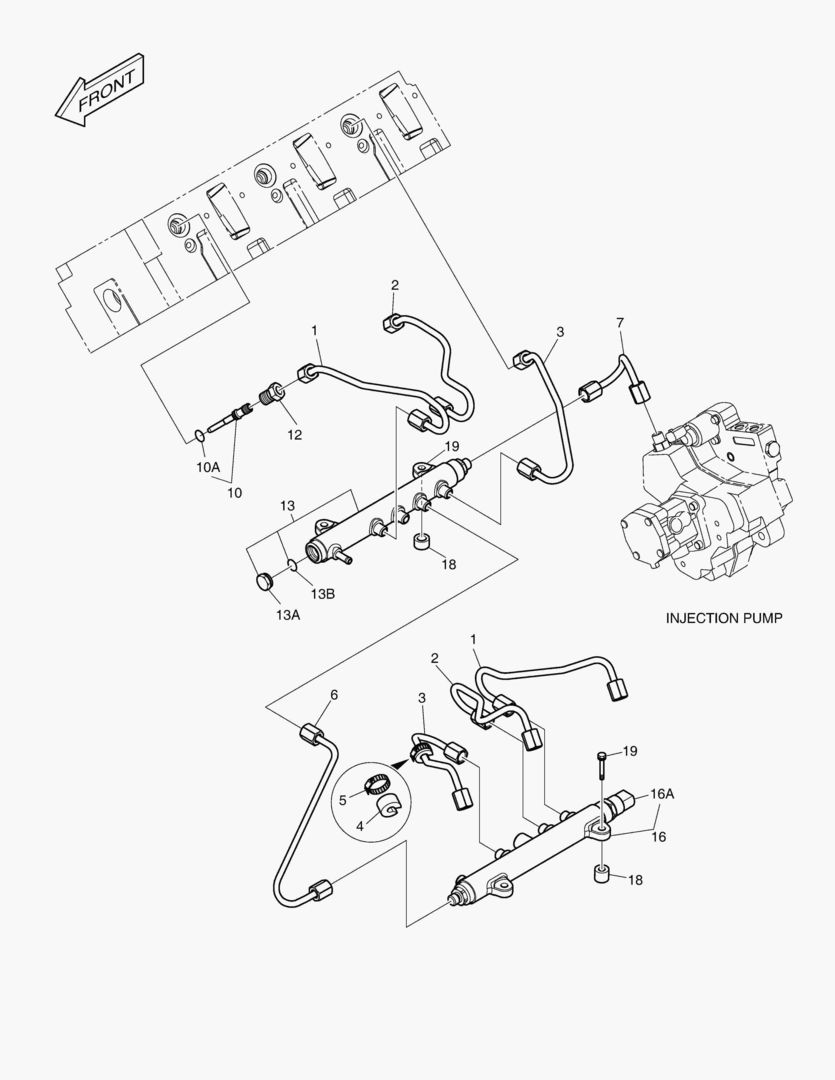 FRONT

2
1
3
7
12
19
10A
10
13
18
13B
13A

INJECTION PUMP

1
2
6
3
19
5
4
16A
16
18