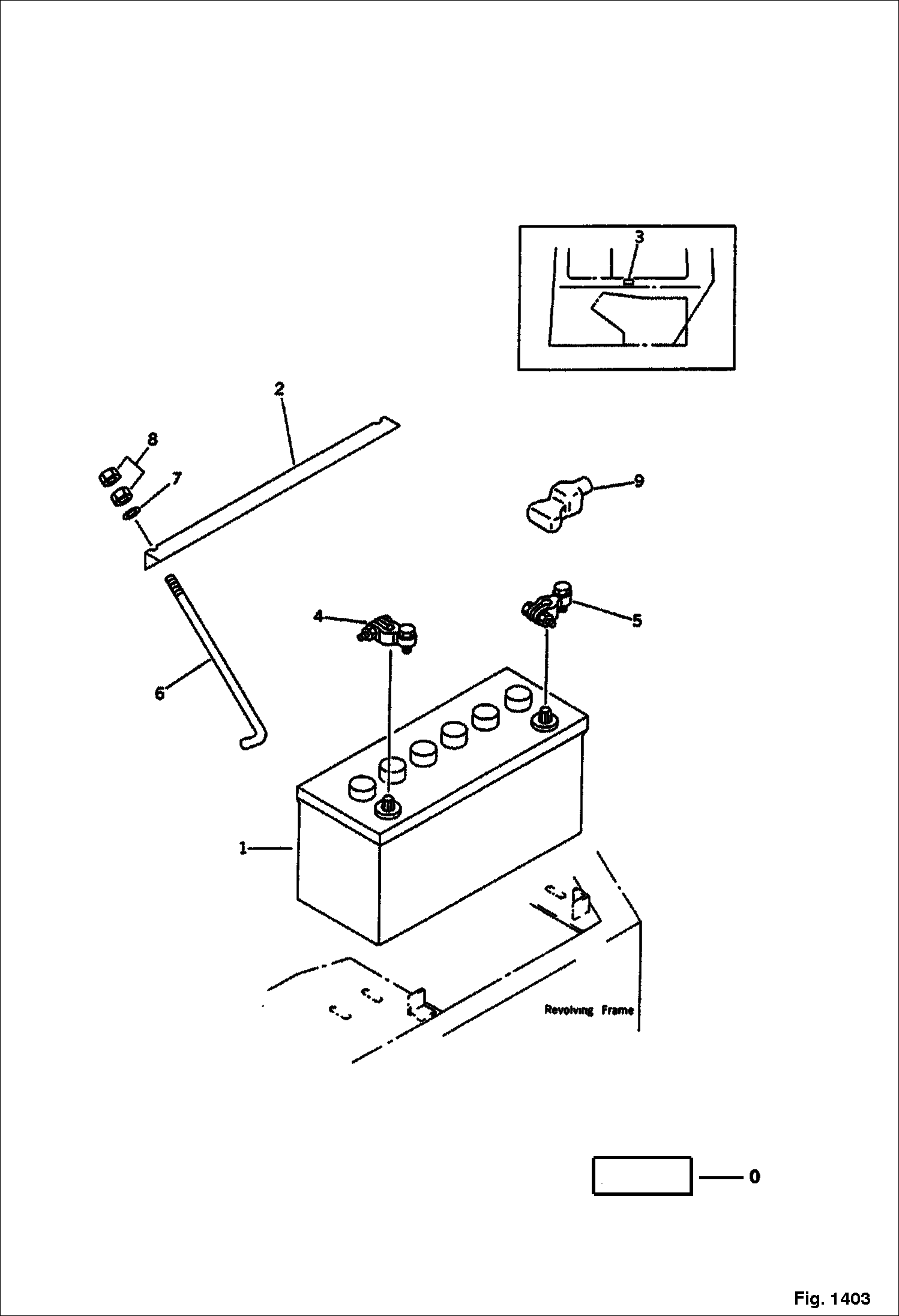 3

2

8

7

9

4

5

6

1

Revolving Frame

0

Fig. 1403