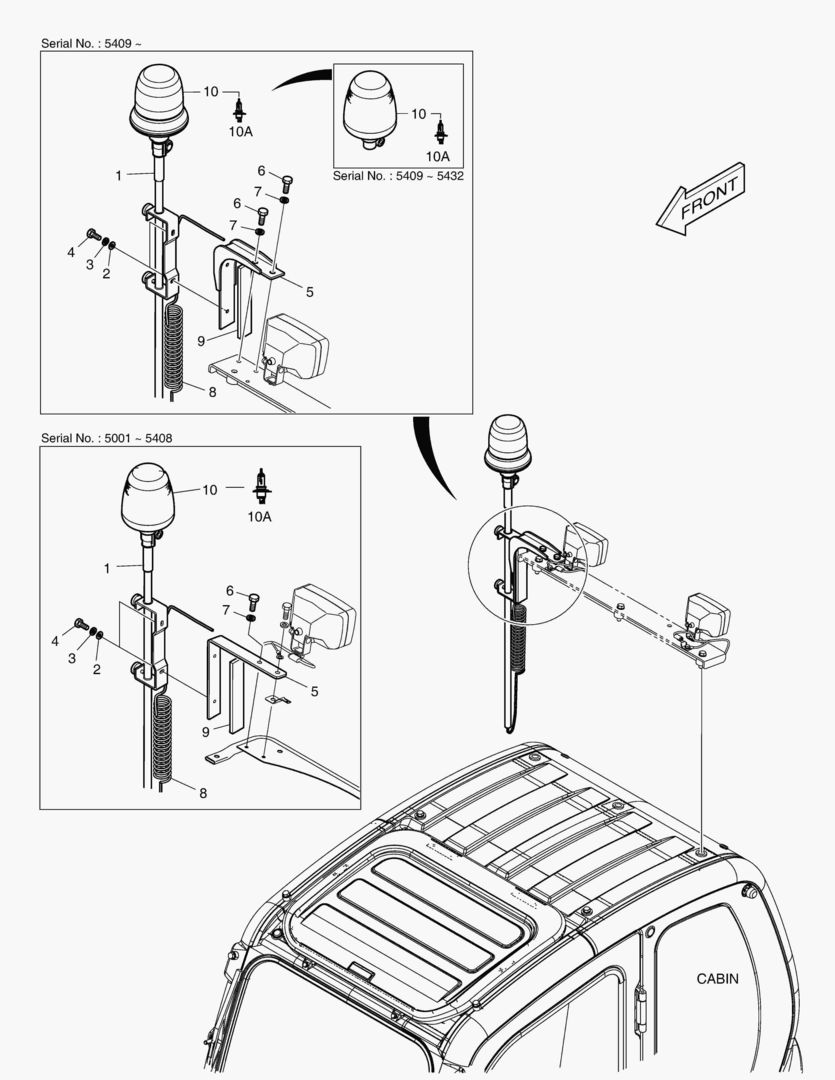 Serial No. : 5409 ~

10

10A

10

10A

Serial No. : 5409 ~ 5432

1

6

7

6

7

4

3

2

5

9

8

FRONT

Serial No. : 5001 ~ 5408

10

10A

1

6

7

4

3

2

5

9

8

CABIN