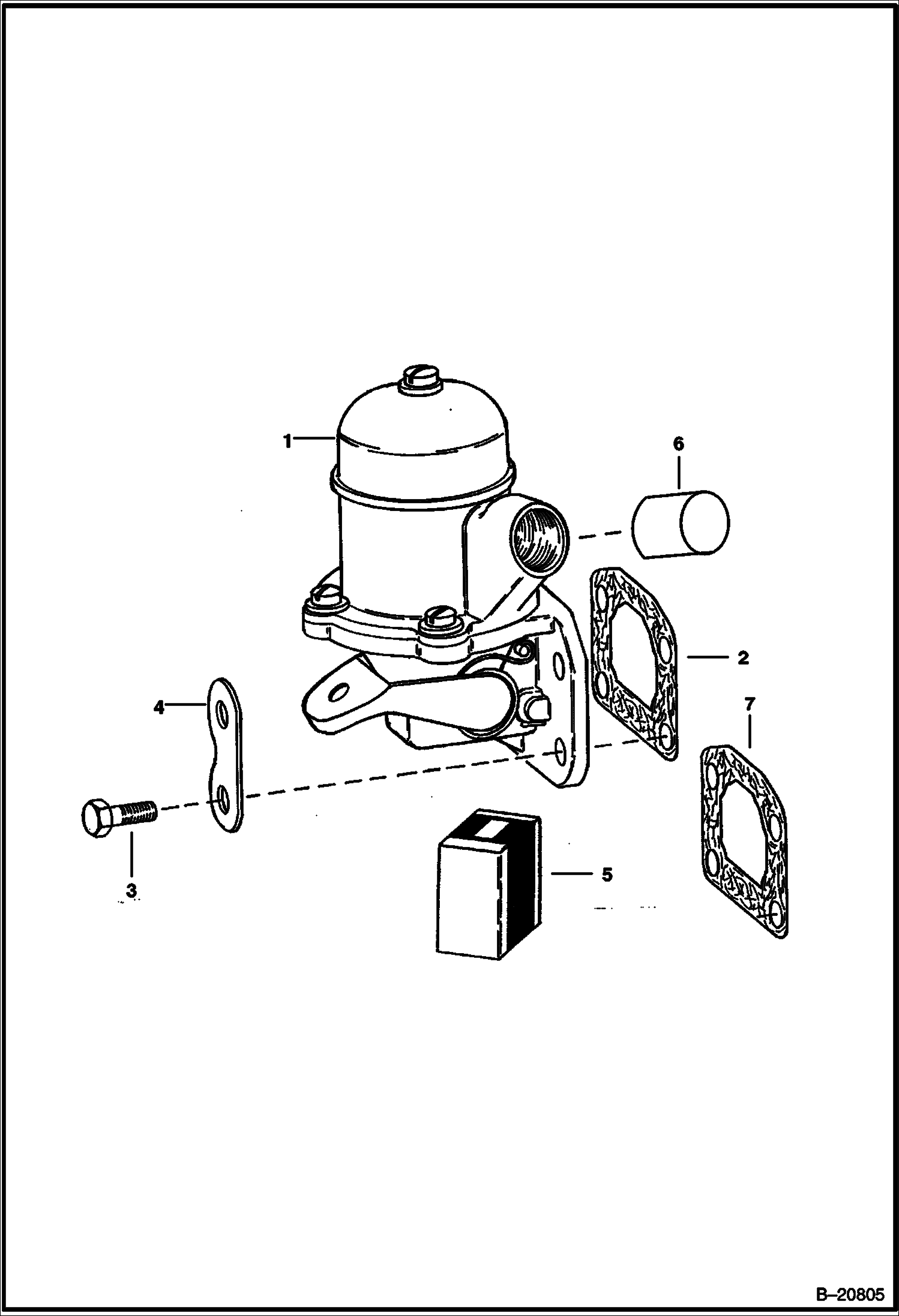 1
6
2
4
7
3
5
B–20805