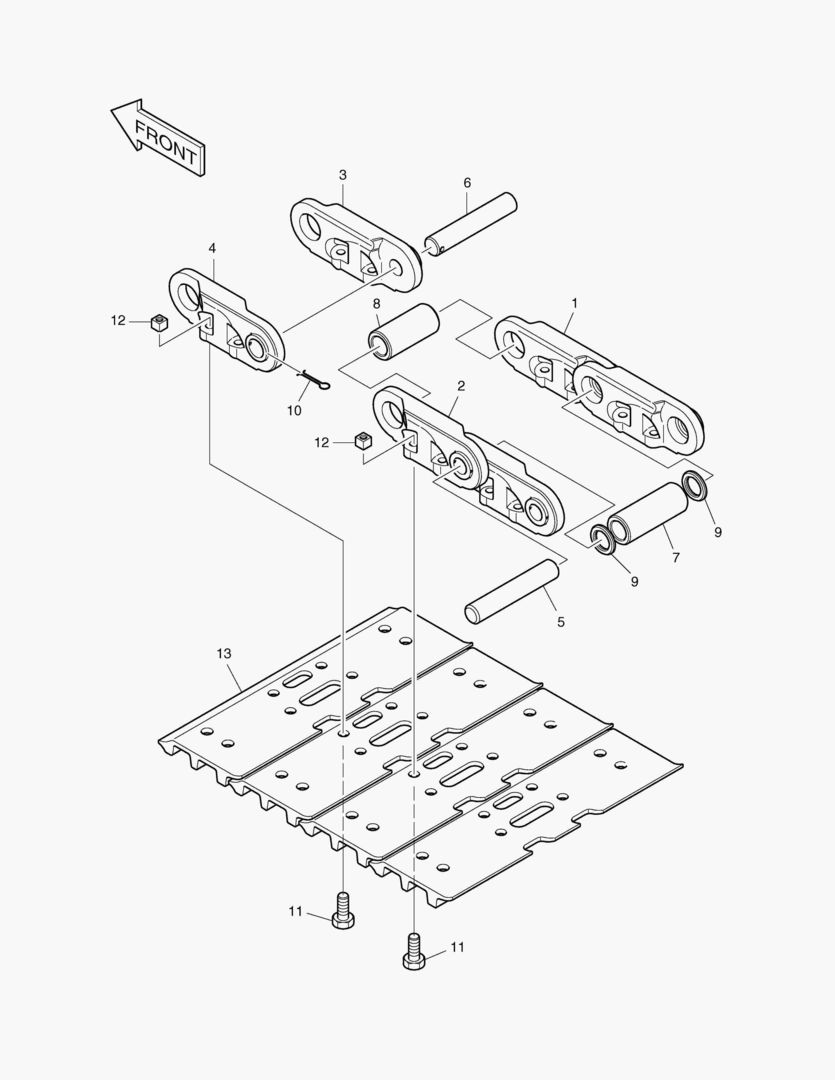 FRONT
3
6
4
12
8
1
10
2
12
9
7
9
5
13
11
11