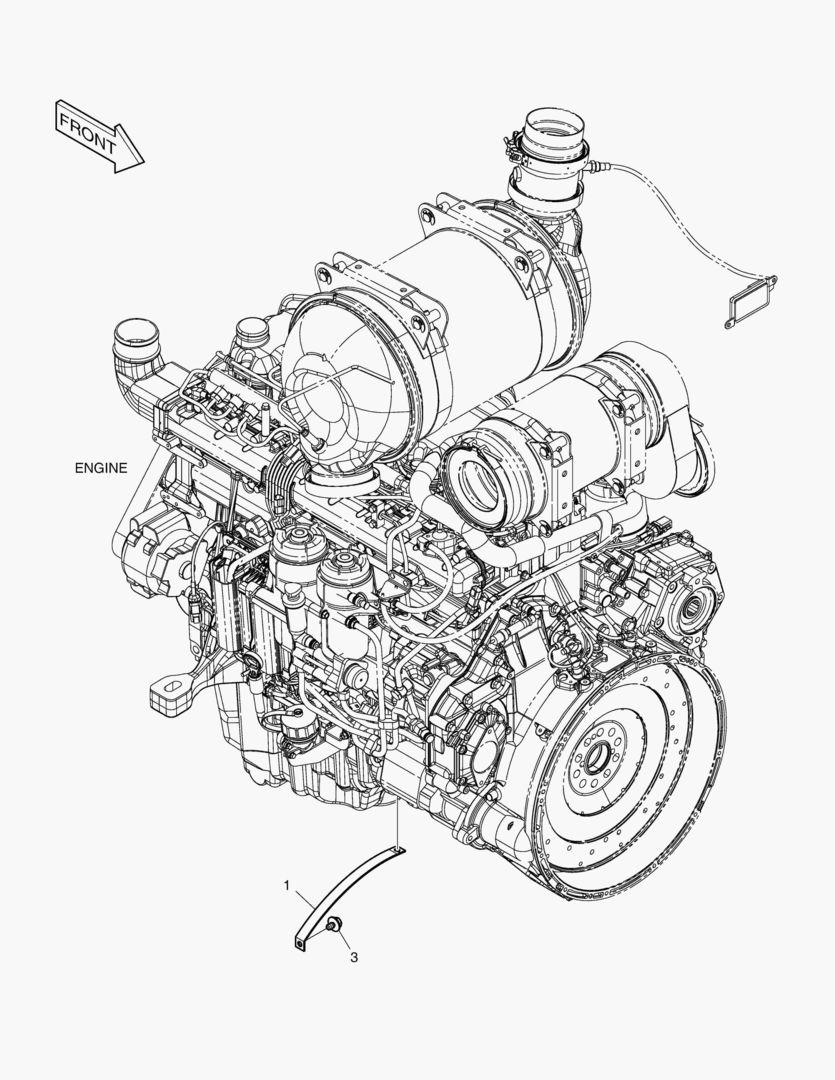 FRONT

ENGINE

1

3