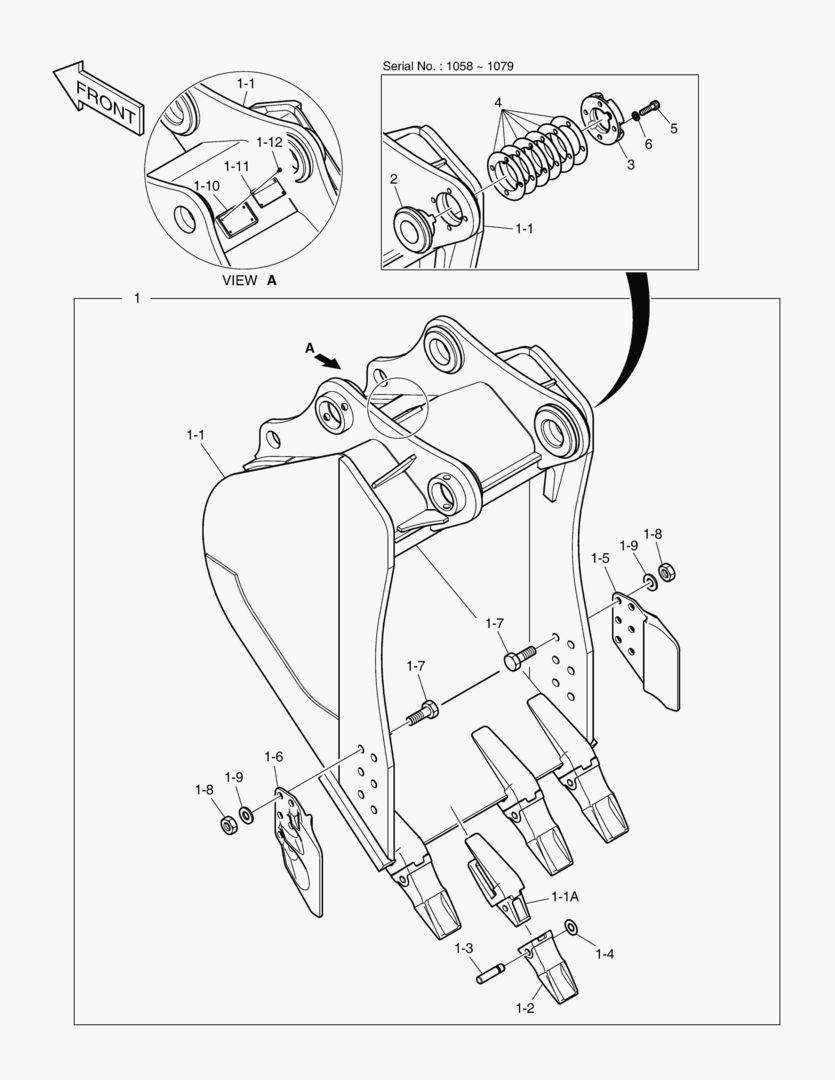 FRONT

1-1
1-12
1-11
1-10
VIEW A

Serial No. : 1058 ~ 1079
4
5
6
3
2
1-1

1
A
1-1
1-9
1-8
1-5
1-7
1-7
1-6
1-9
1-8
1-1A
1-3
1-4
1-2