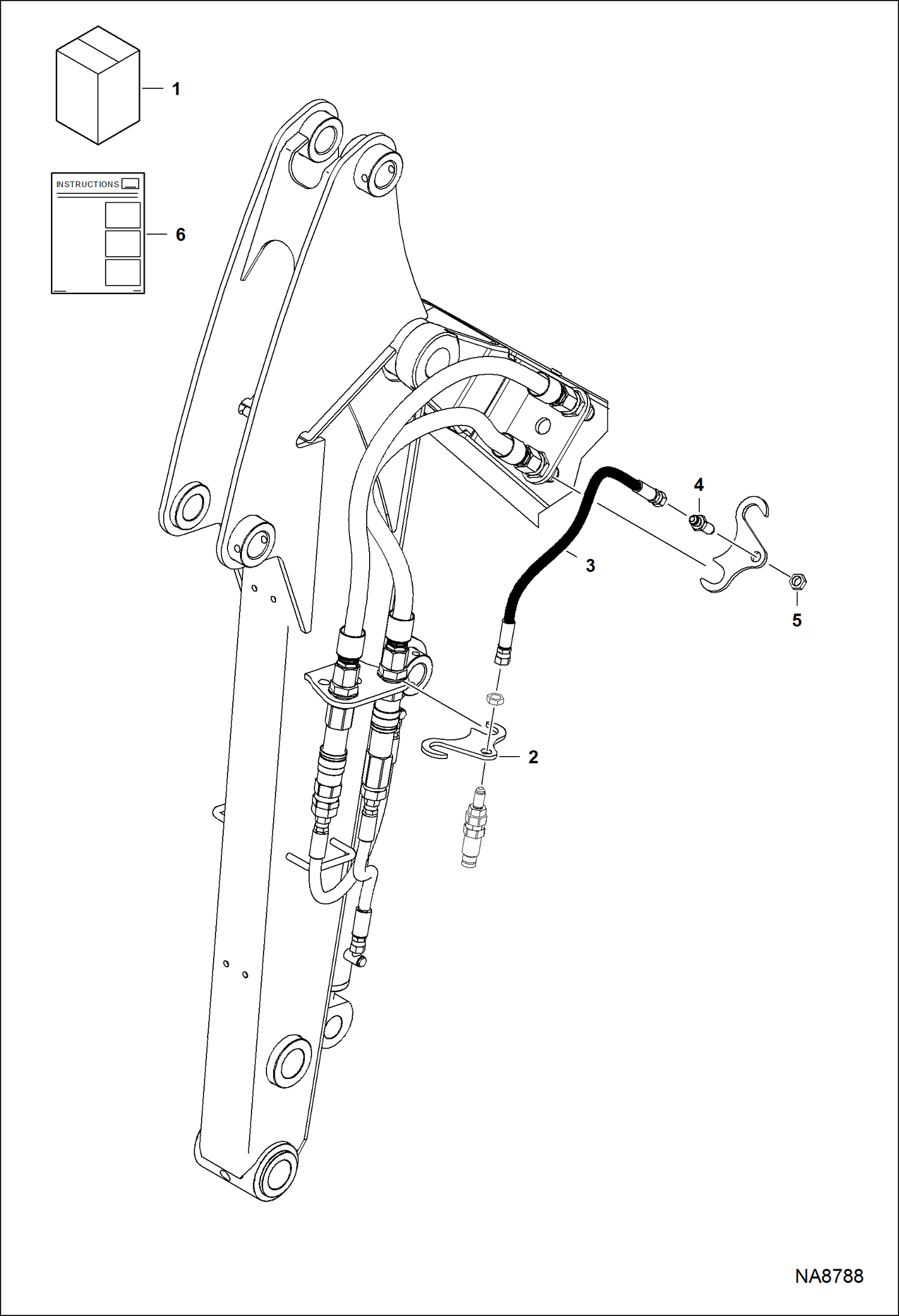 1

INSTRUCTIONS

6

4

3

5

2

NA8788