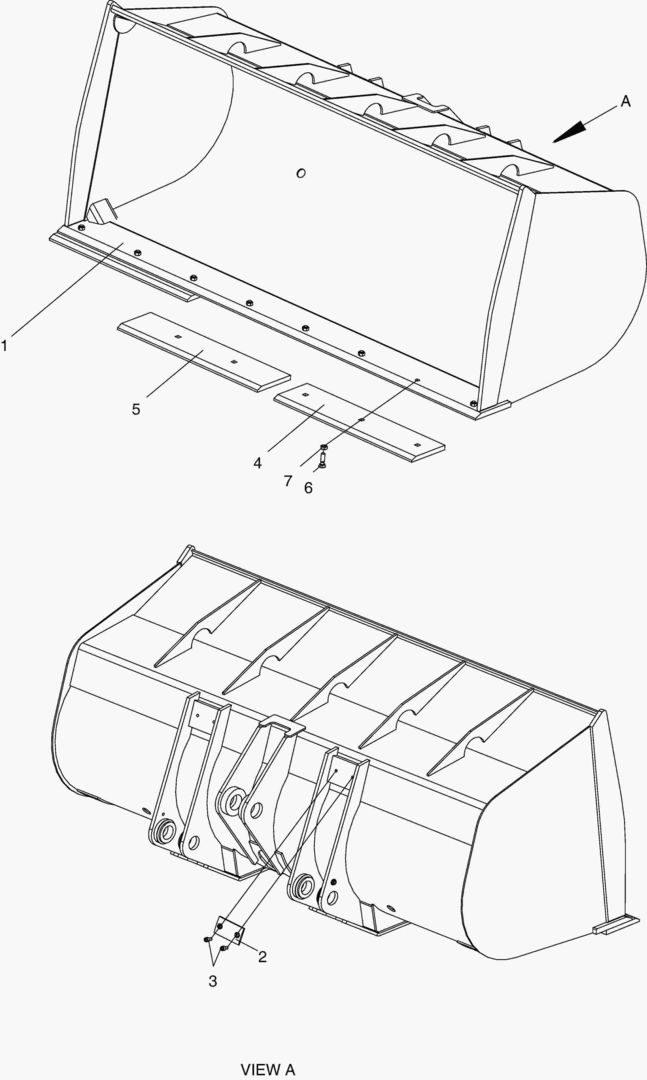 A

1

5

4

7

6

2

3

VIEW A