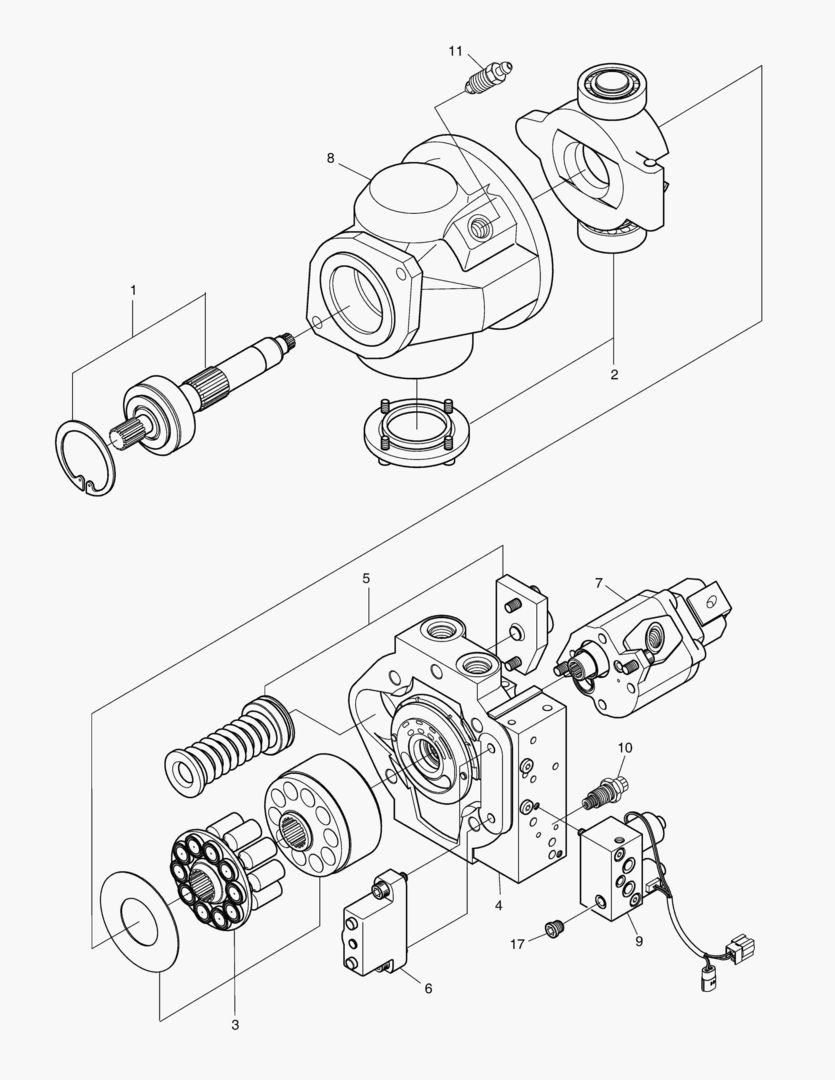 11
8
1
2
5
7
10
4
9
17
6
3