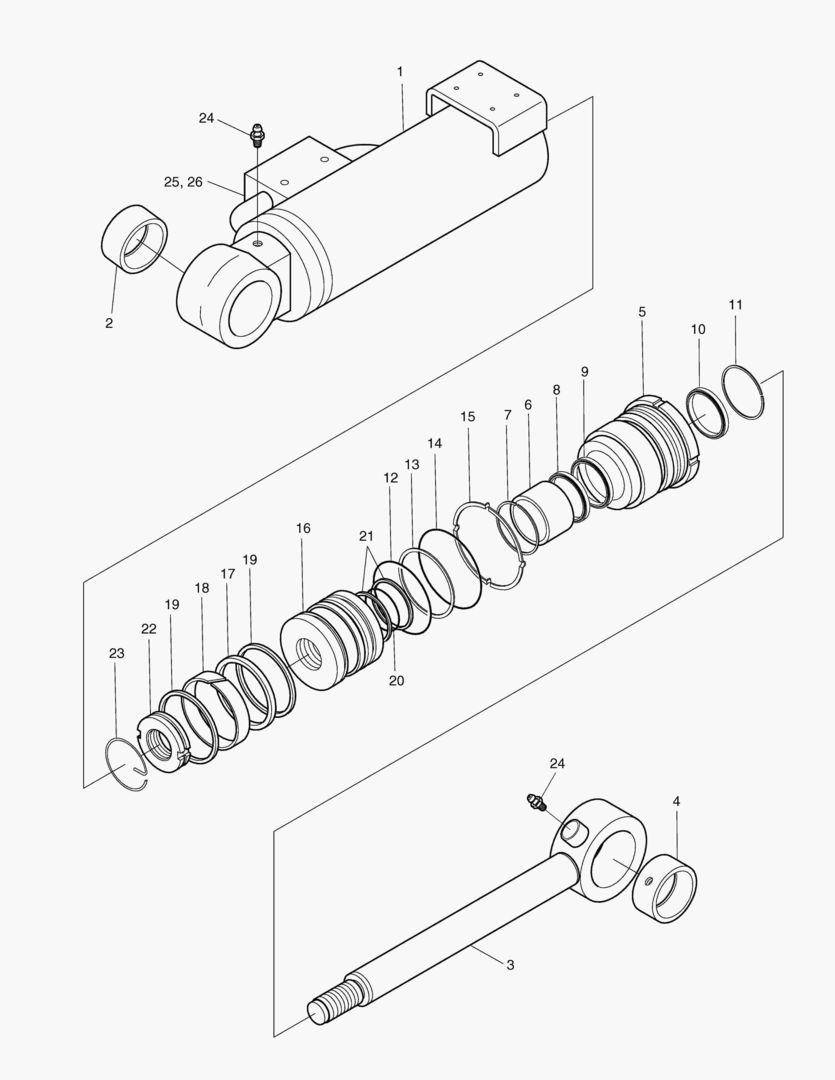 1
24
25, 26
2
5
11
10
9
8
6
7
15
14
13
12
21
16
19
17
18
19
22
23
20
24
4
3