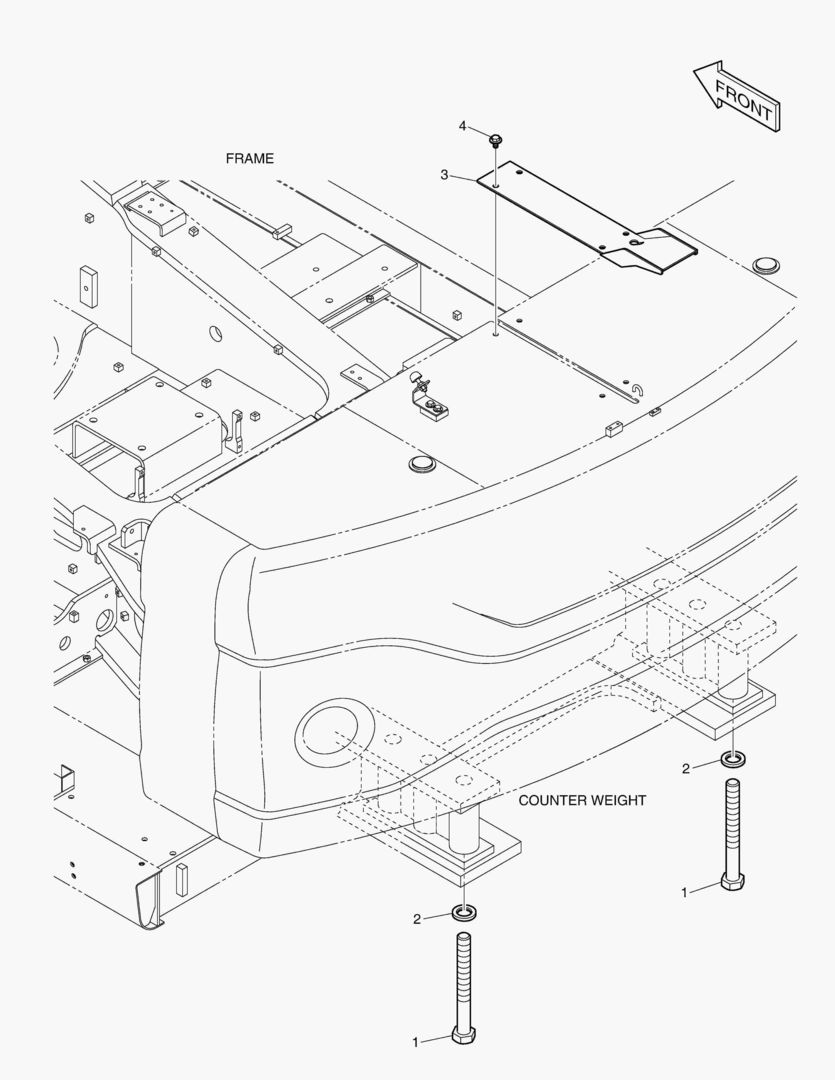 FRONT

4

FRAME

3

2

COUNTER WEIGHT

1

2

1