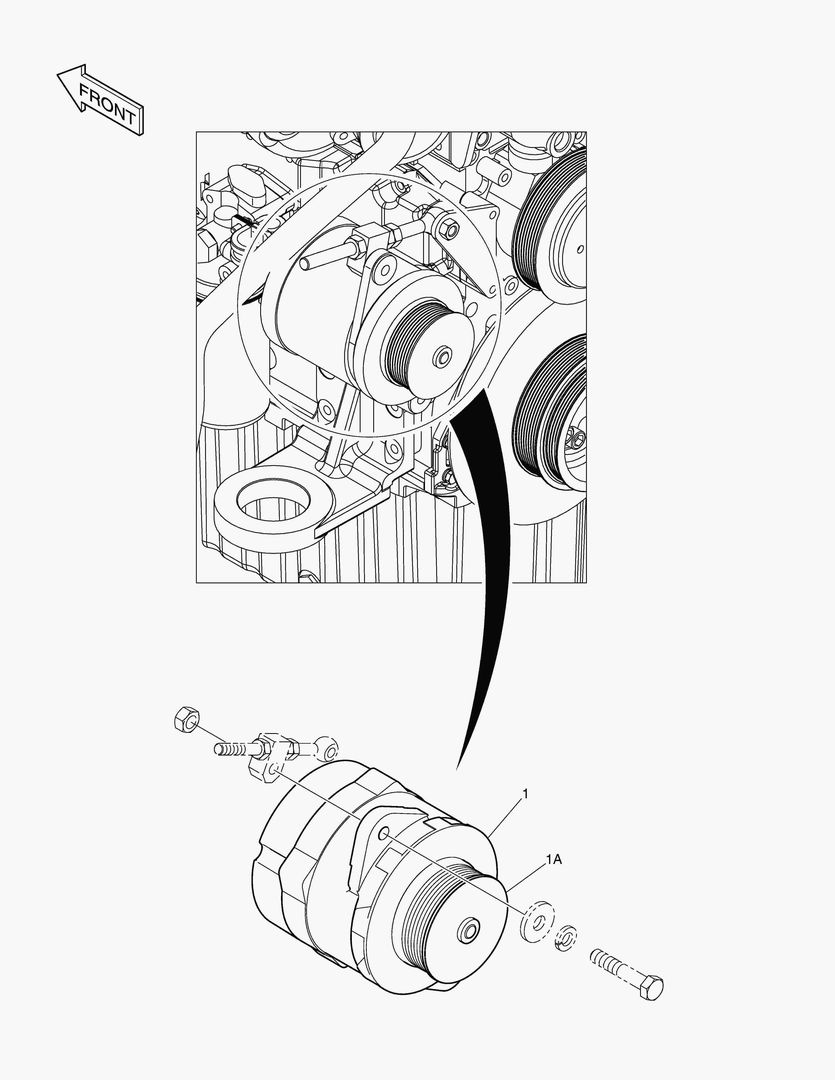 FRONT

1

1A