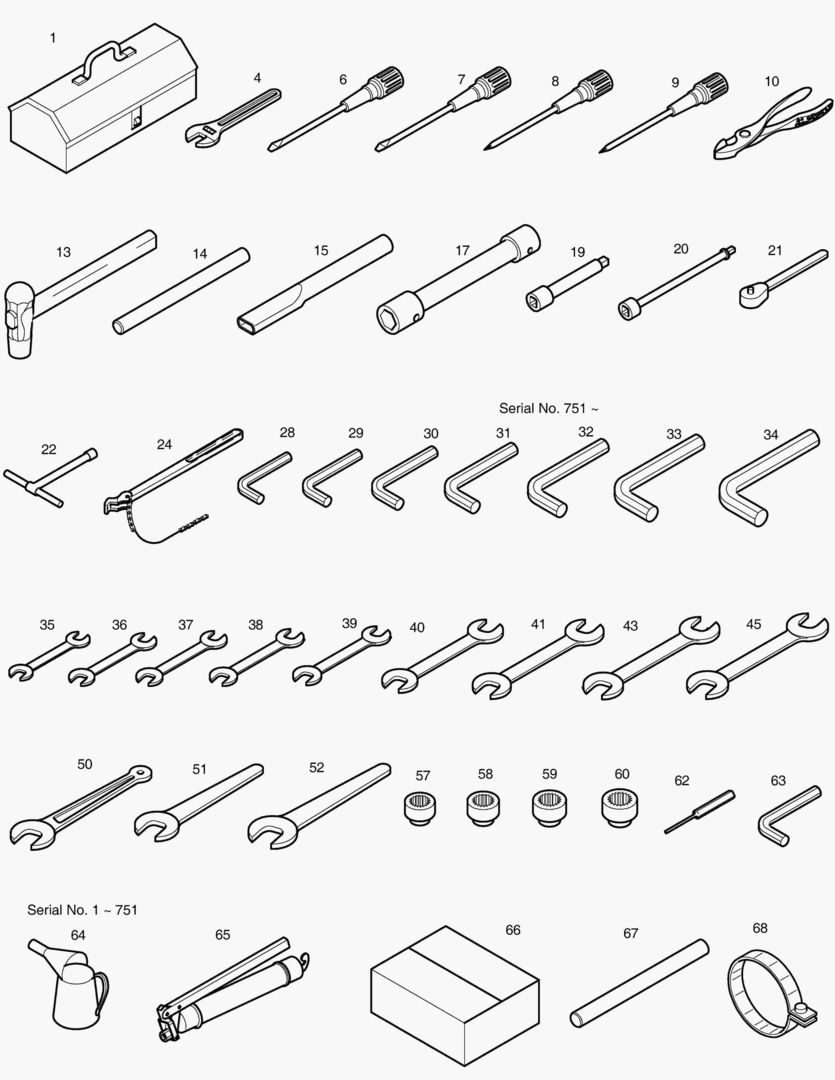 1 4 6 7 8 9 10

13 14 15 17 19 20 21

Serial No. 751 ~

22 24 28 29 30 31 32 33 34

35 36 37 38 39 40 41 43 45

50 51 52 57 58 59 60 62 63

Serial No. 1 ~ 751

64 65 66 67 68