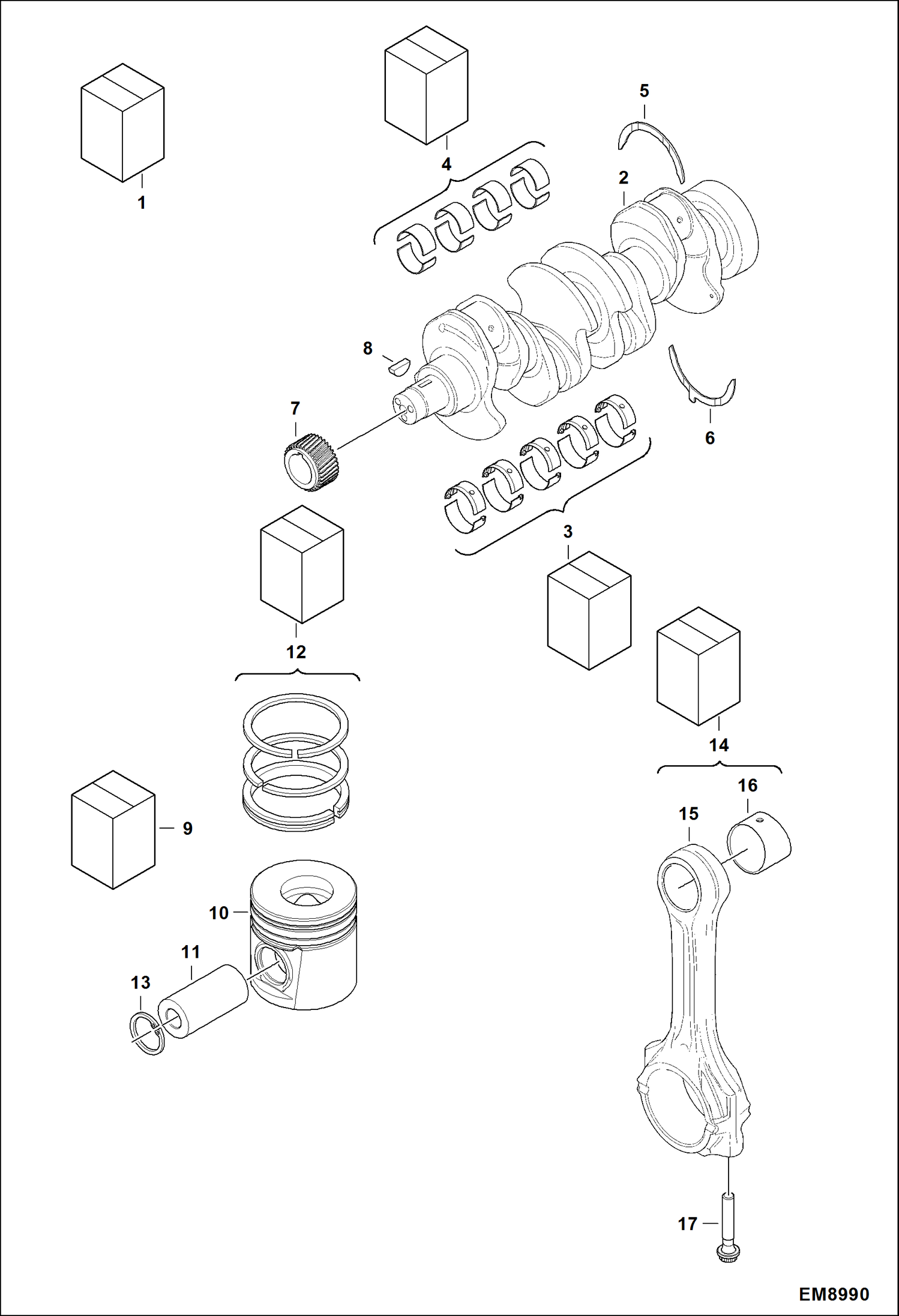 1
4
5
2
8
7
6
3
12
14
16
15
9
10
11
13
17
EM8990