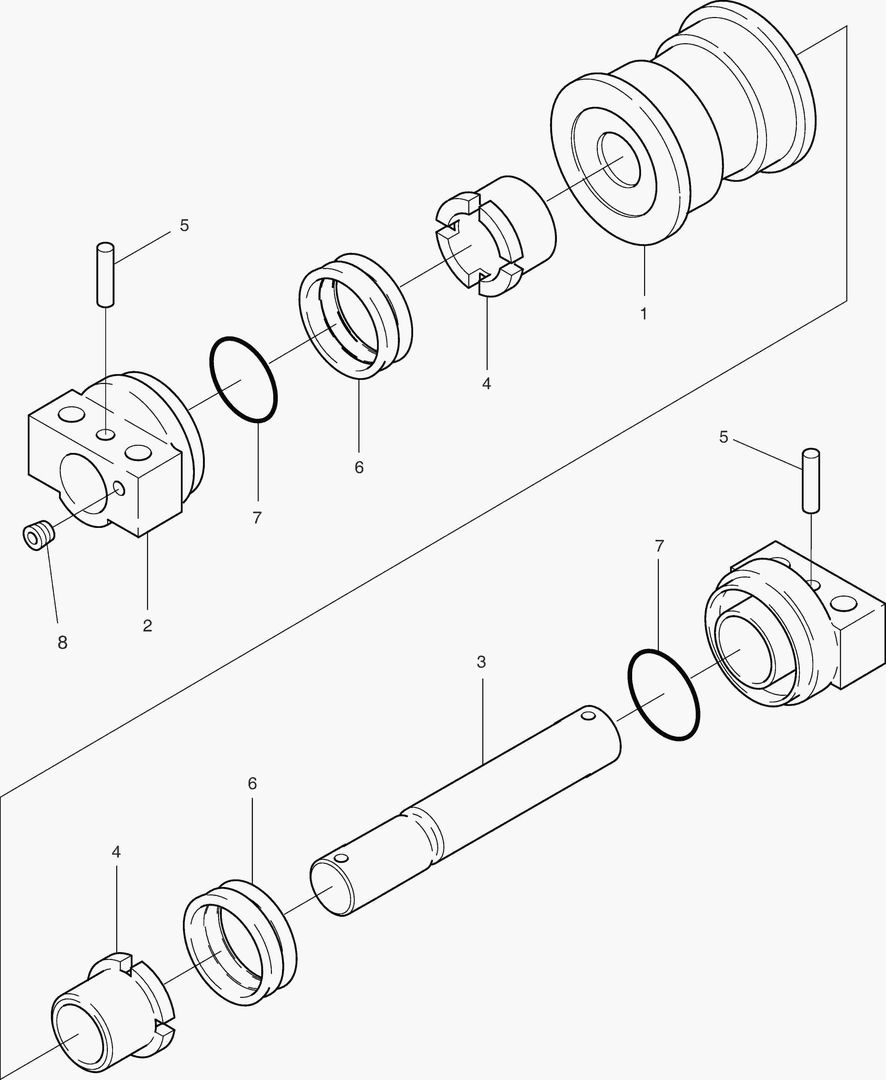 5
1
4
6
7
2
8
5
7
3
6
4