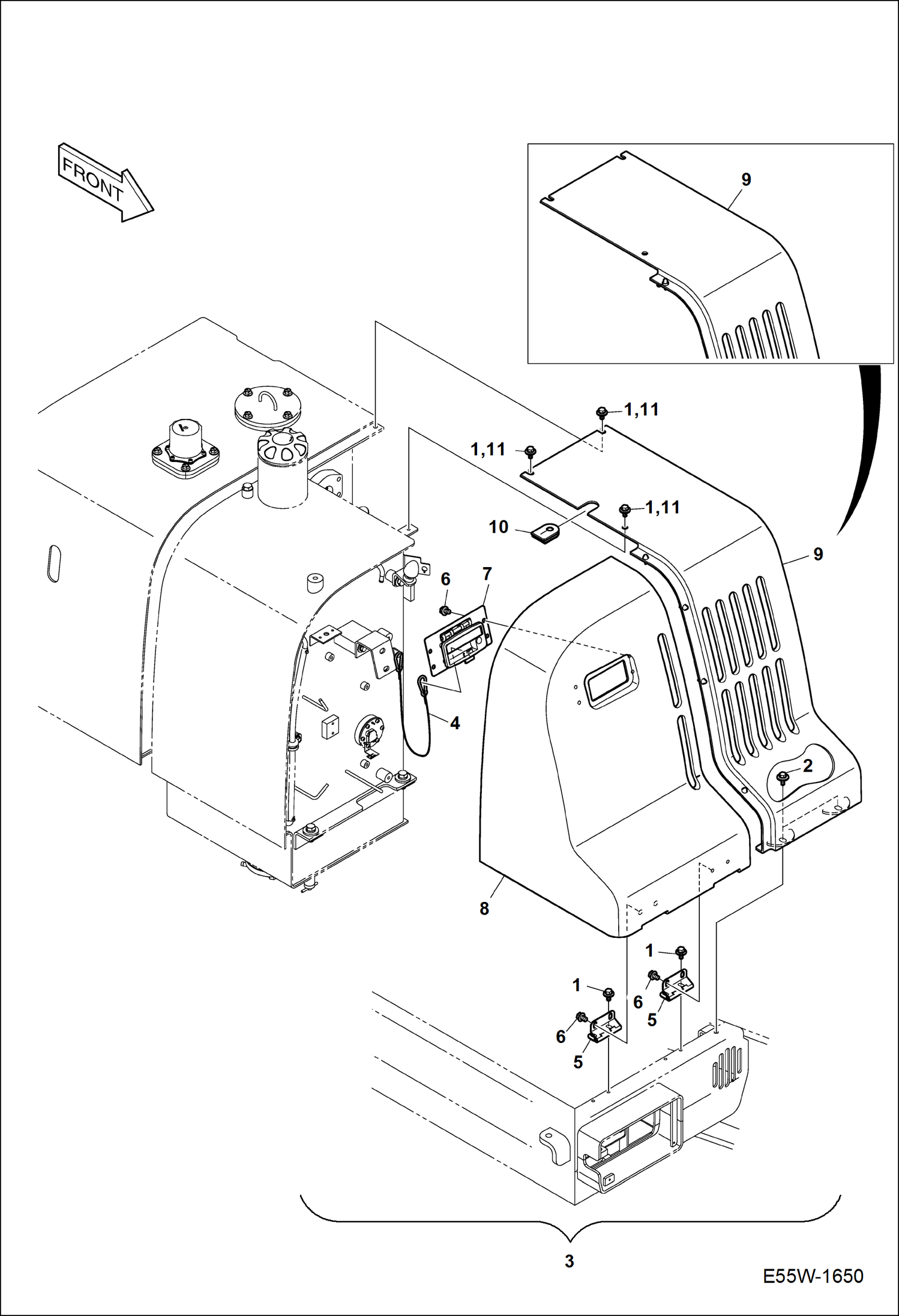 FRONT

9

1,11
1,11
1,11
10
9
6
7
4
2
8
1
1
6
5
6
5
3

E55W-1650