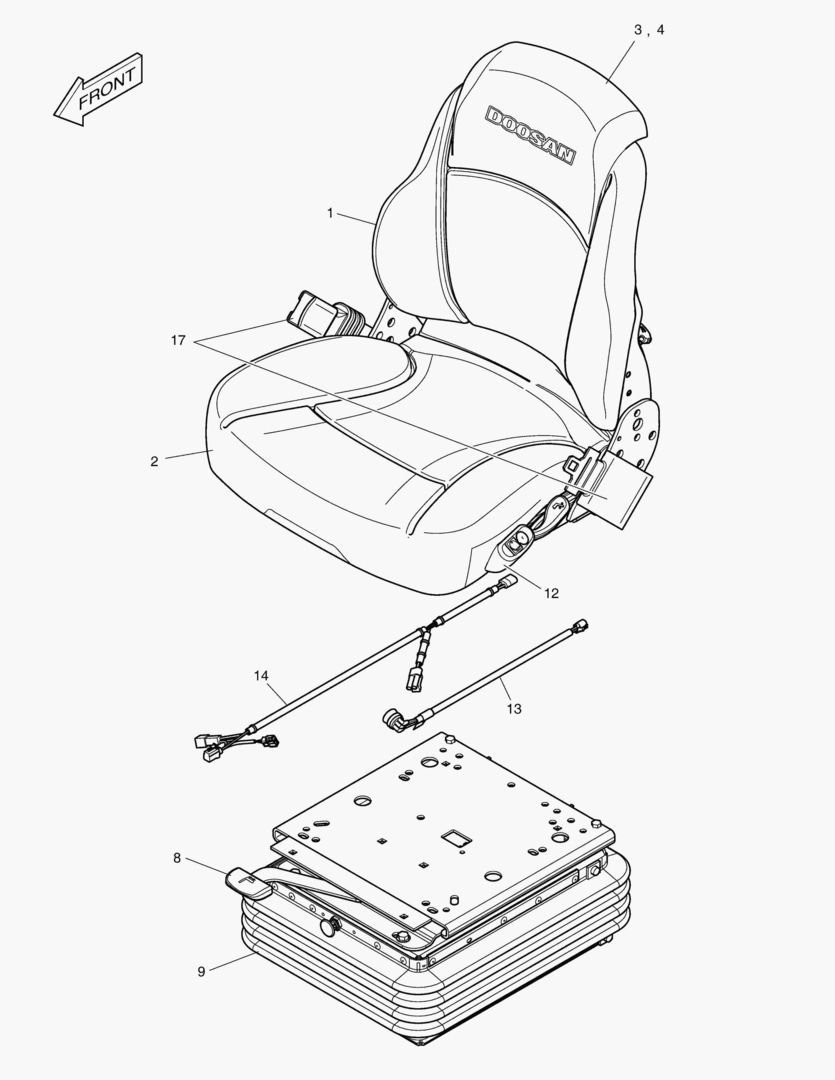 FRONT

3 , 4

DOOSAN

1

17

2

12

14

13

8

9