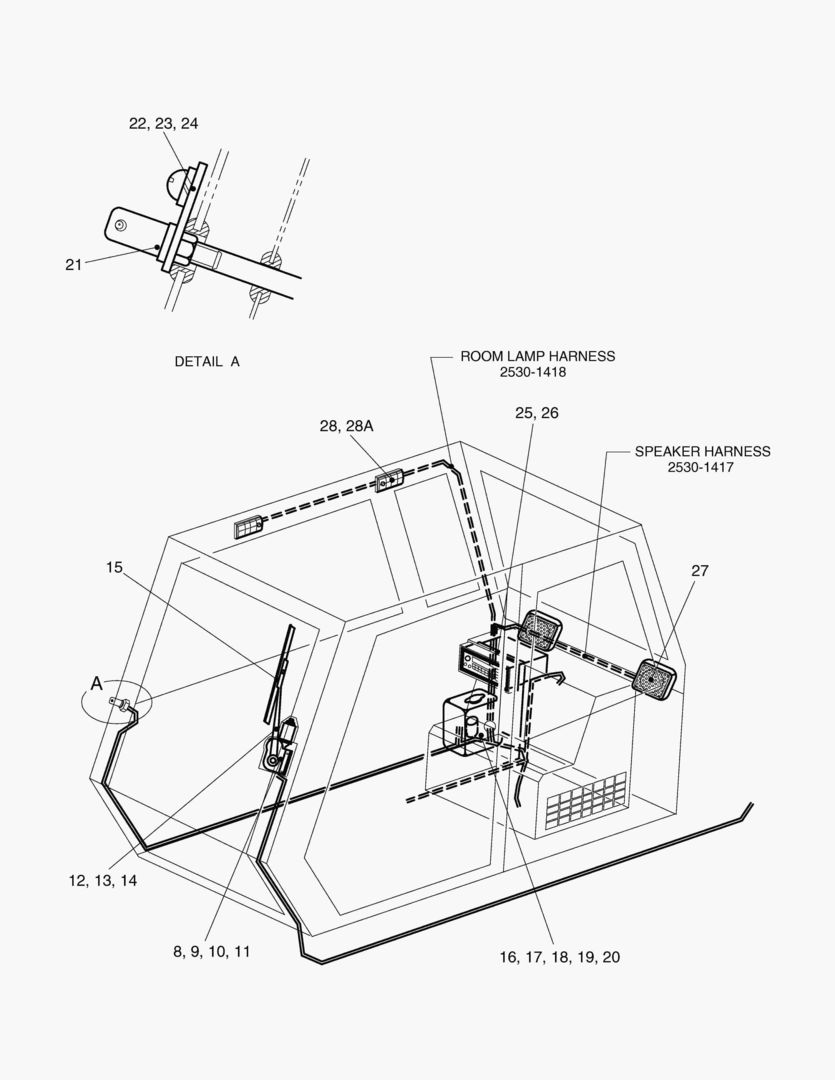 22, 23, 24

21

DETAIL A

ROOM LAMP HARNESS
2530-1418

25, 26

28, 28A

SPEAKER HARNESS
2530-1417

15

27

A

12, 13, 14

8, 9, 10, 11

16, 17, 18, 19, 20