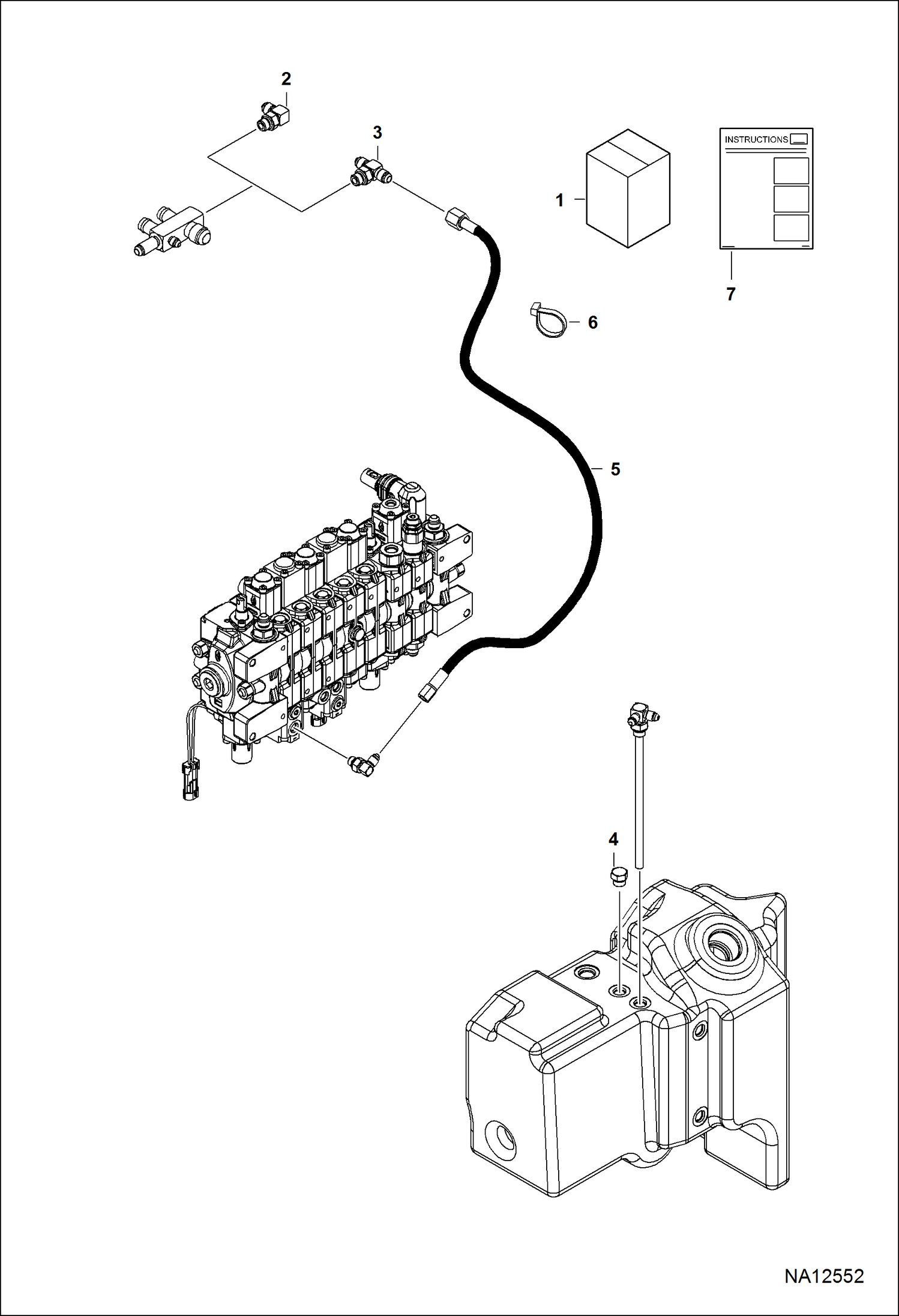 2

3

INSTRUCTIONS

1

7

6

5

4

NA12552