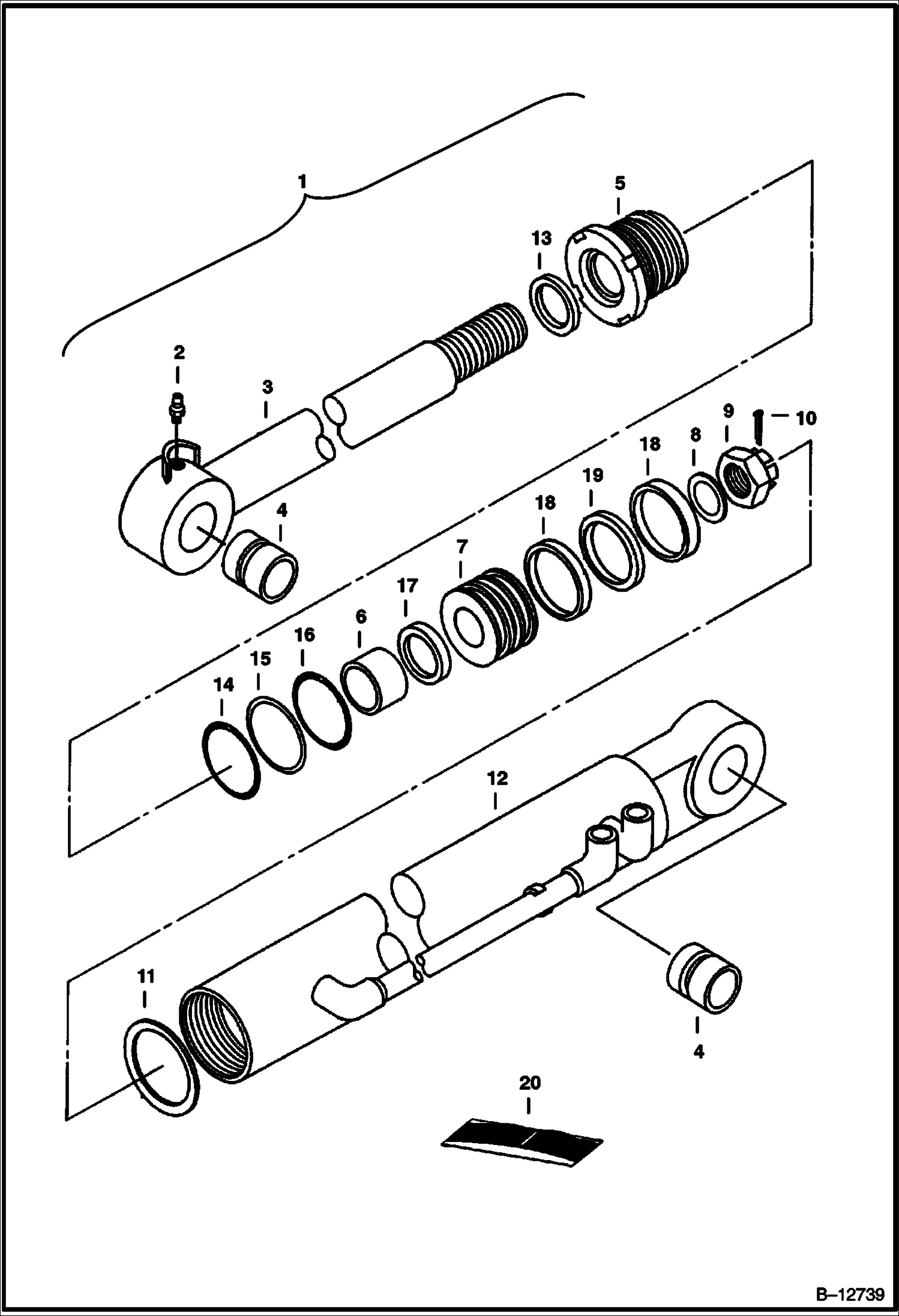 1
5
13
2
3
10
9
8
18
19
18
4
7
17
6
16
15
14
12
11
4
20
B–12739