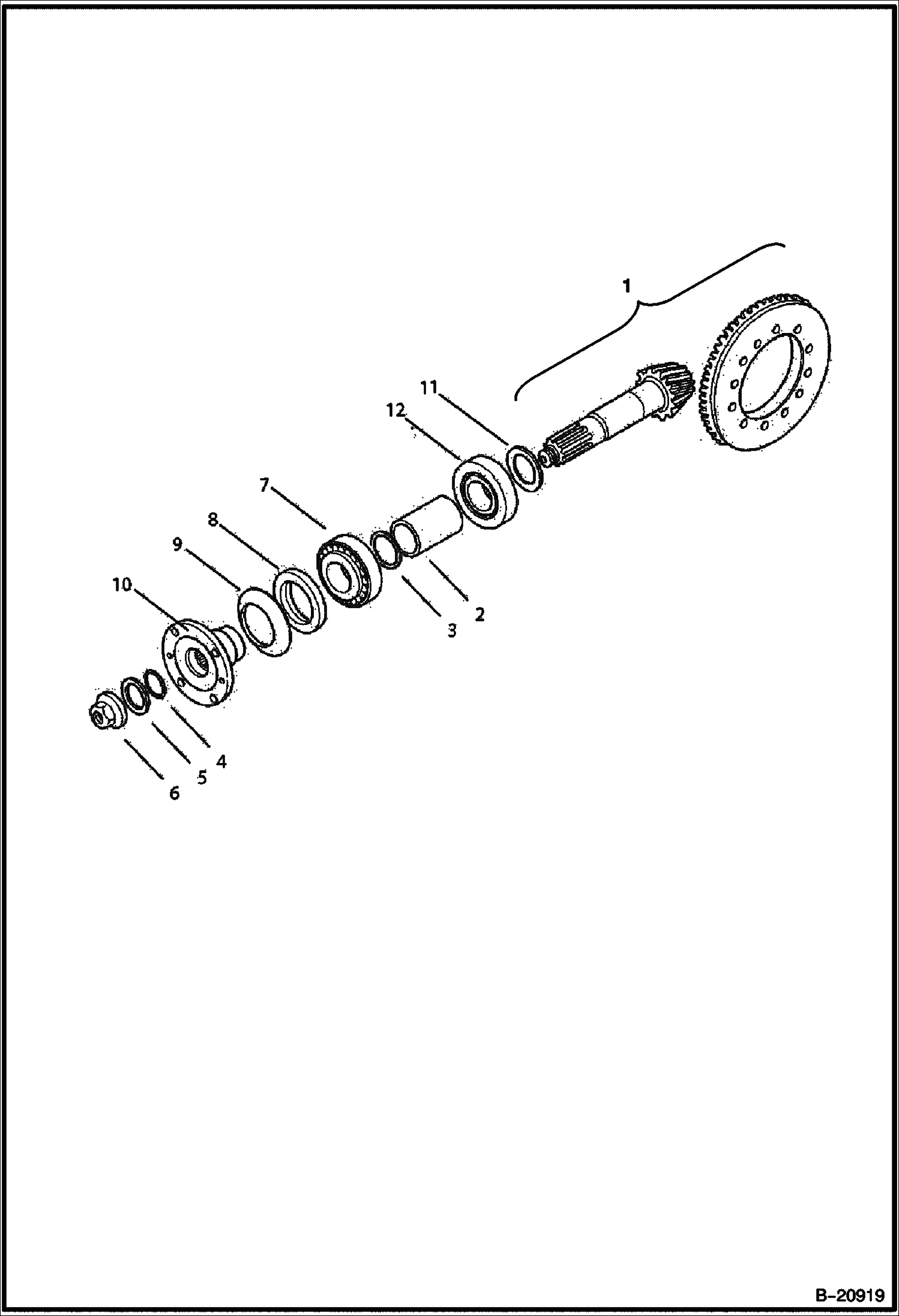 1

11

12

7

8

9

10

2

3

4

5

6

B-20919