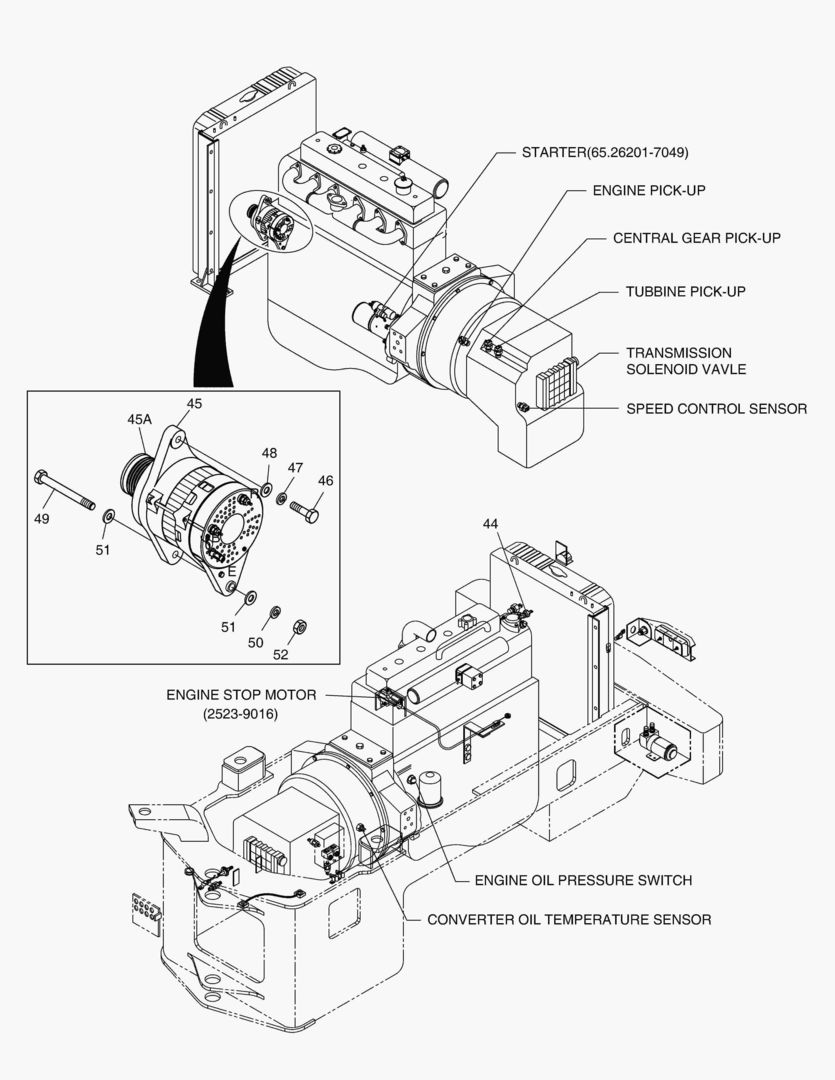 STARTER(65.26201-7049)

ENGINE PICK-UP

CENTRAL GEAR PICK-UP

TUBBINE PICK-UP

TRANSMISSION
SOLENOID VAVLE

SPEED CONTROL SENSOR

45A
45
48
47
46
49
51
E
51
50
52

44

ENGINE STOP MOTOR
(2523-9016)

ENGINE OIL PRESSURE SWITCH

CONVERTER OIL TEMPERATURE SENSOR