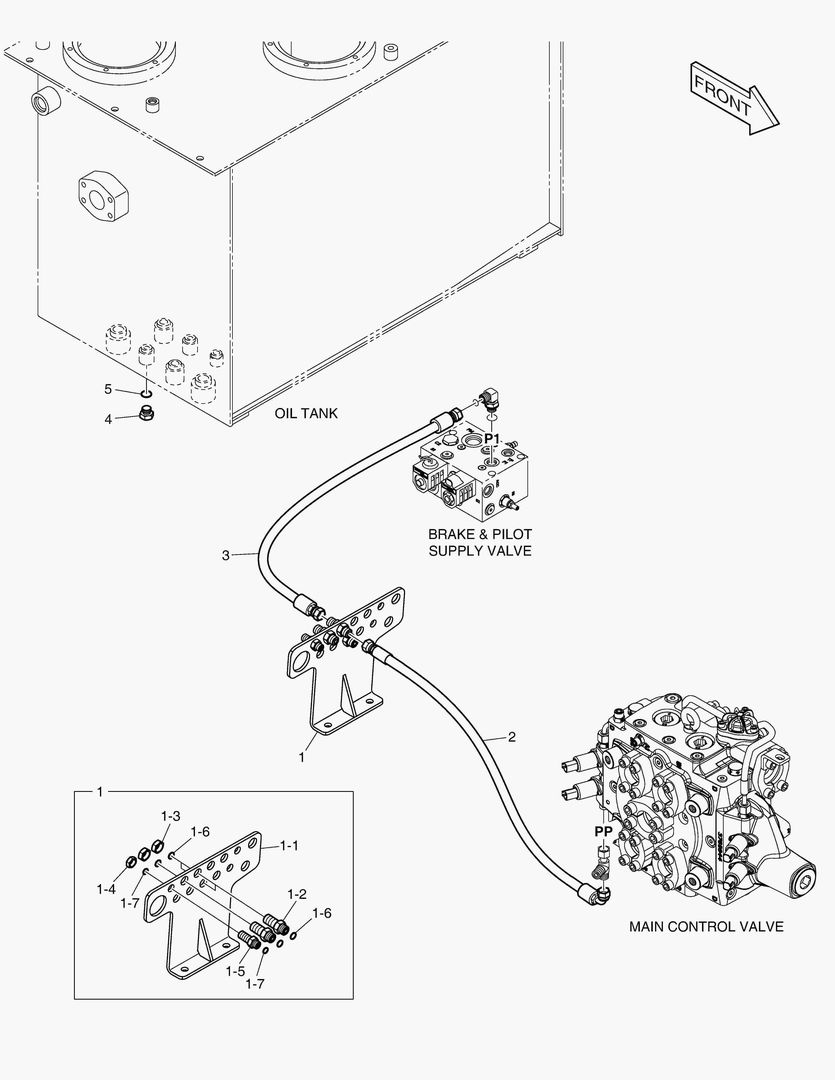 FRONT

5

4

OIL TANK

P1

BRAKE & PILOT SUPPLY VALVE

3

1

2

PP

MAIN CONTROL VALVE

1

1-3

1-6

1-1

1-4

1-7

1-2

1-6

1-5

1-7