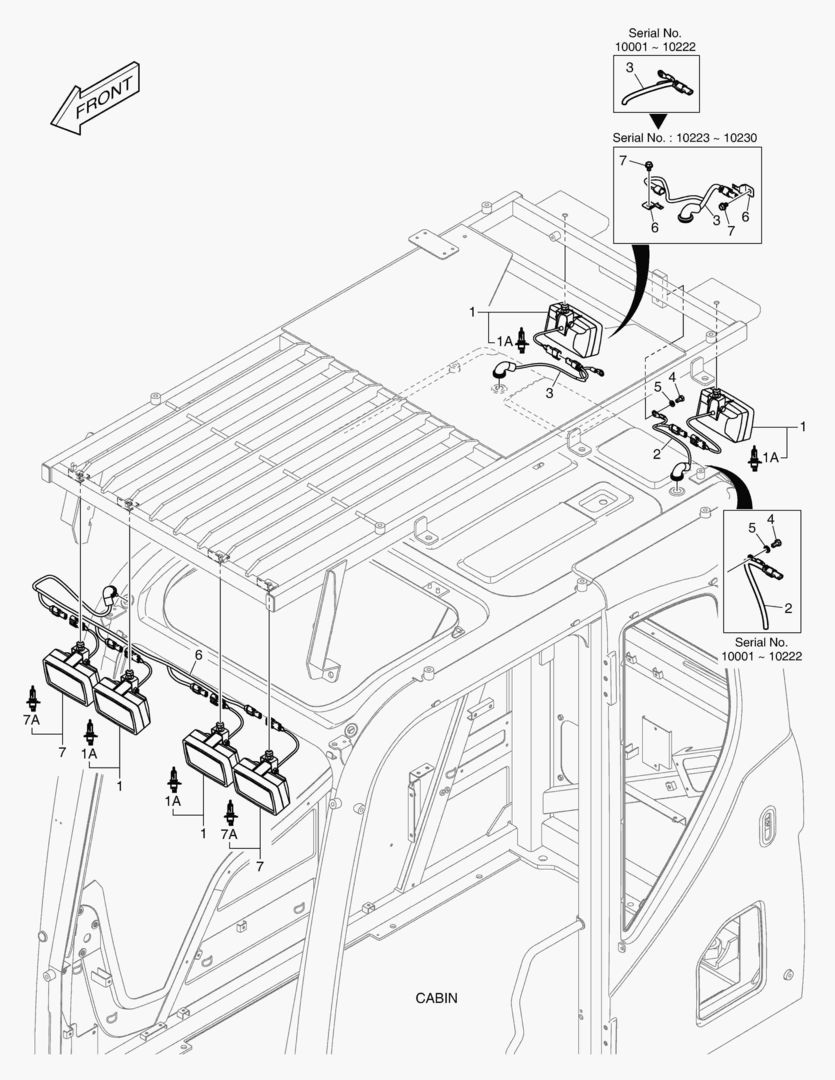 FRONT

Serial No.
10001 ~ 10222

3

Serial No. : 10223 ~ 10230

7
6
3
7
6

1
1A
3

5
4
2
1
1A

5
4
2

Serial No.
10001 ~ 10222

6

7A
7
1A
1
1A
1
7A
7

CABIN