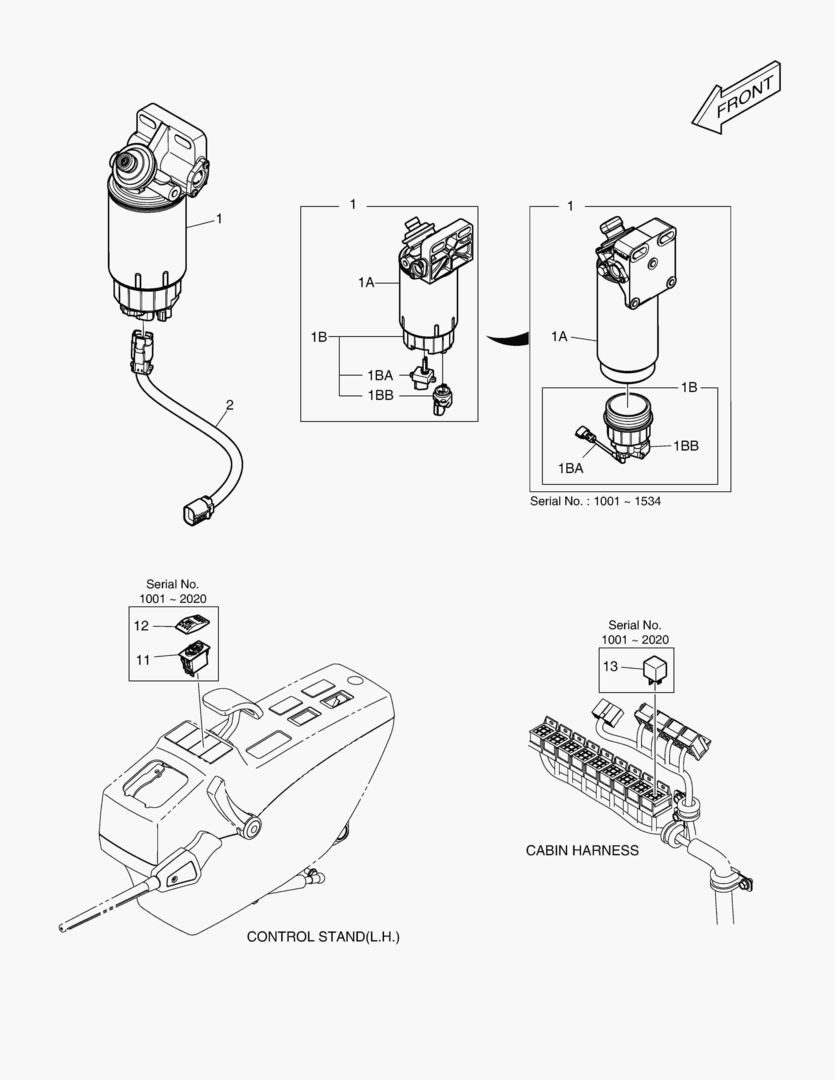 FRONT

1

2

1

1A

1B

1BA

1BB

1

1A

1B

1BB

1BA

Serial No. : 1001 ~ 1534

Serial No.
1001 ~ 2020

12

11

CONTROL STAND(L.H.)

Serial No.
1001 ~ 2020

13

CABIN HARNESS