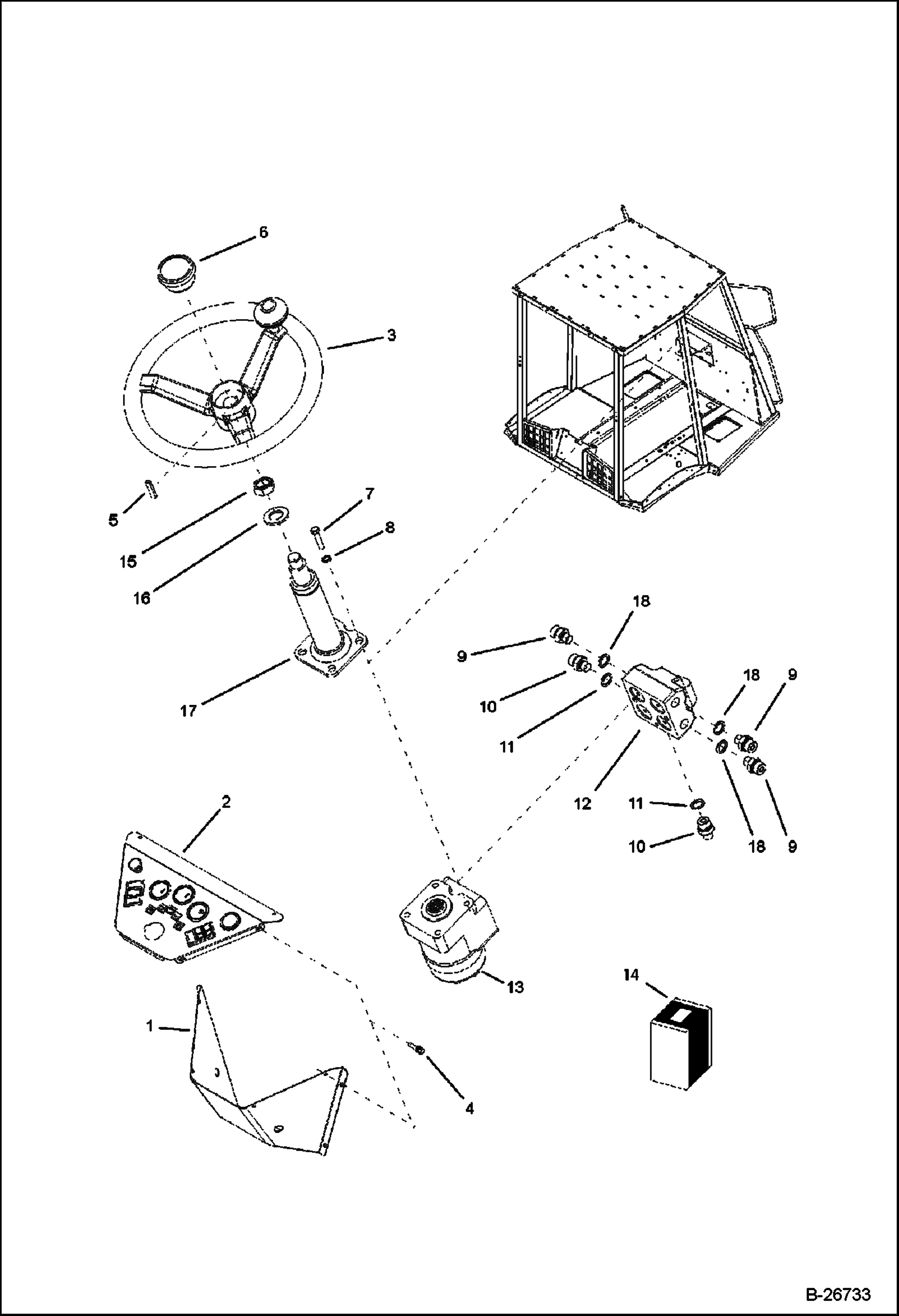 6
3
5
15
16
7
8
17
18
9
10
11
18
9
12
11
10
18
9
2
13
14
1
4
B-26733