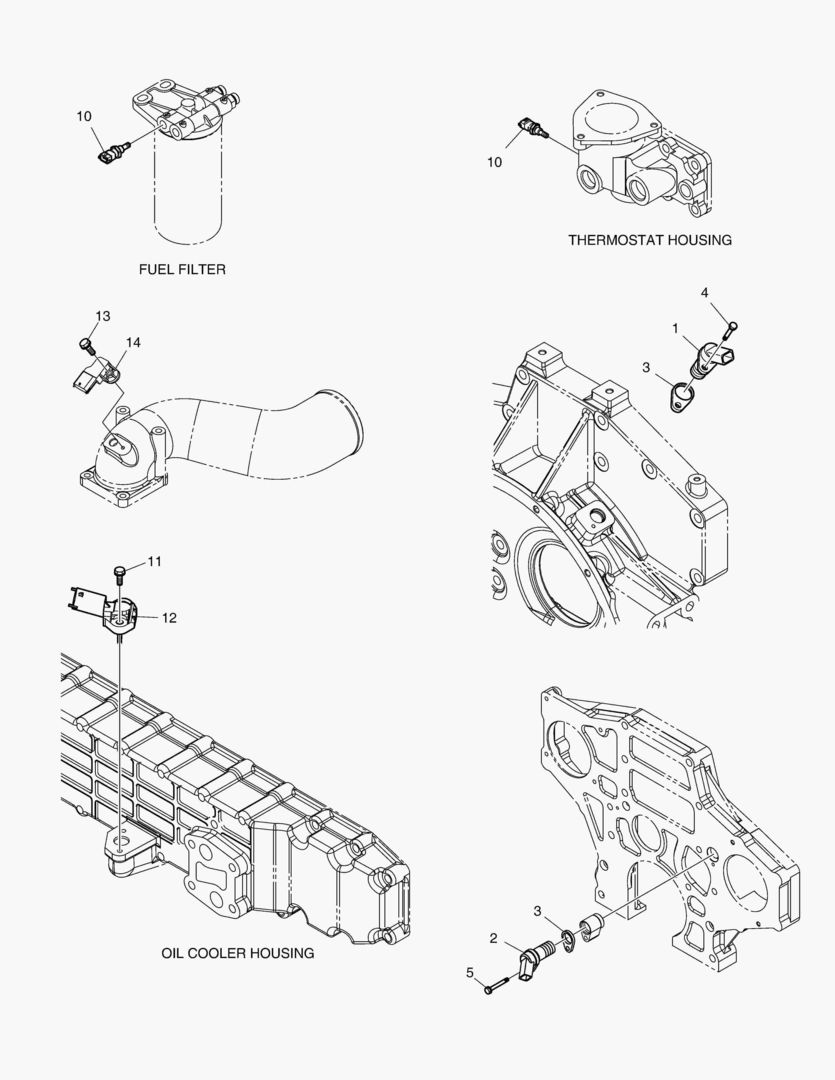 10

FUEL FILTER

10

THERMOSTAT HOUSING

13

14

4

1

3

11

12

OIL COOLER HOUSING

3

2

5