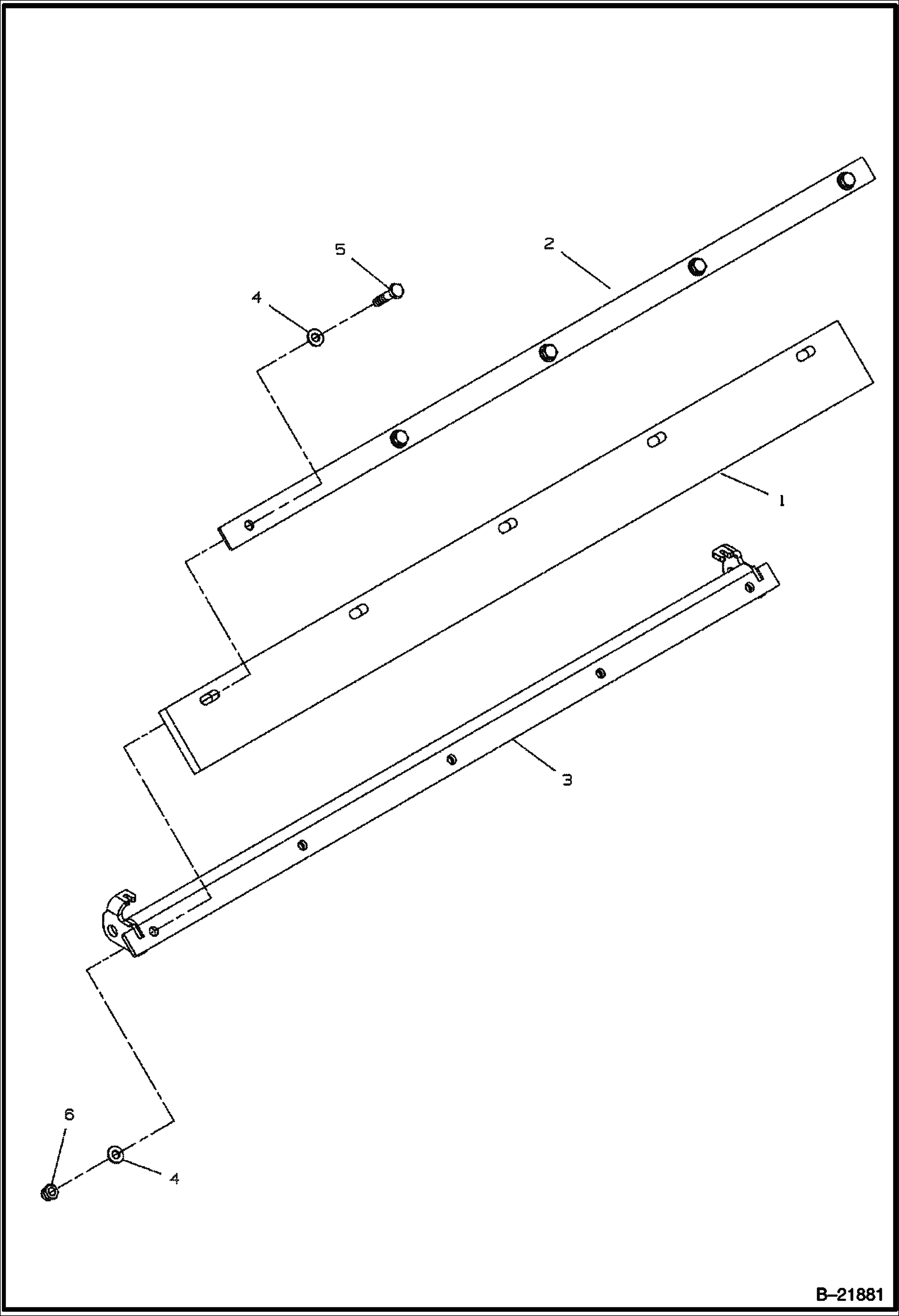 5

2

4

1

3

6

4

B–21881