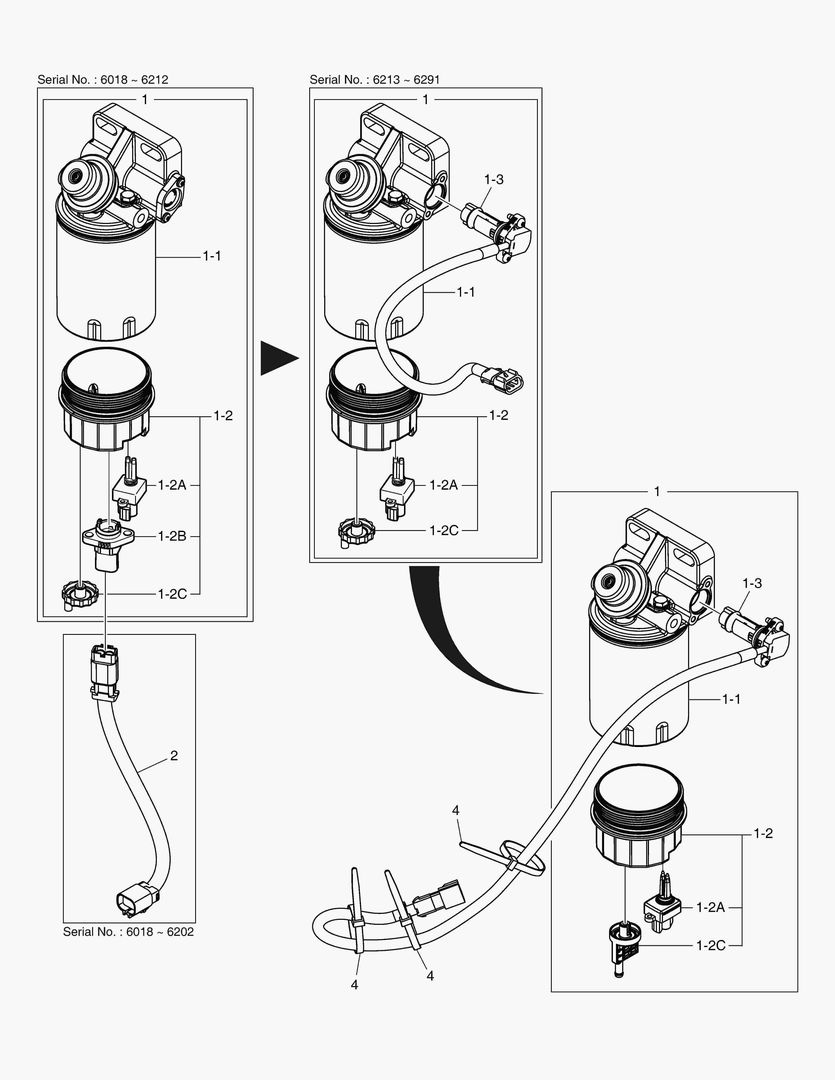 Serial No. : 6018 ~ 6212

1

1-1

1-2

1-2A

1-2B

1-2C

2

Serial No. : 6018 ~ 6202

Serial No. : 6213 ~ 6291

1

1-3

1-1

1-2

1-2A

1-2C

1

1-3

1-1

1-2

1-2A

1-2C

4

4

4