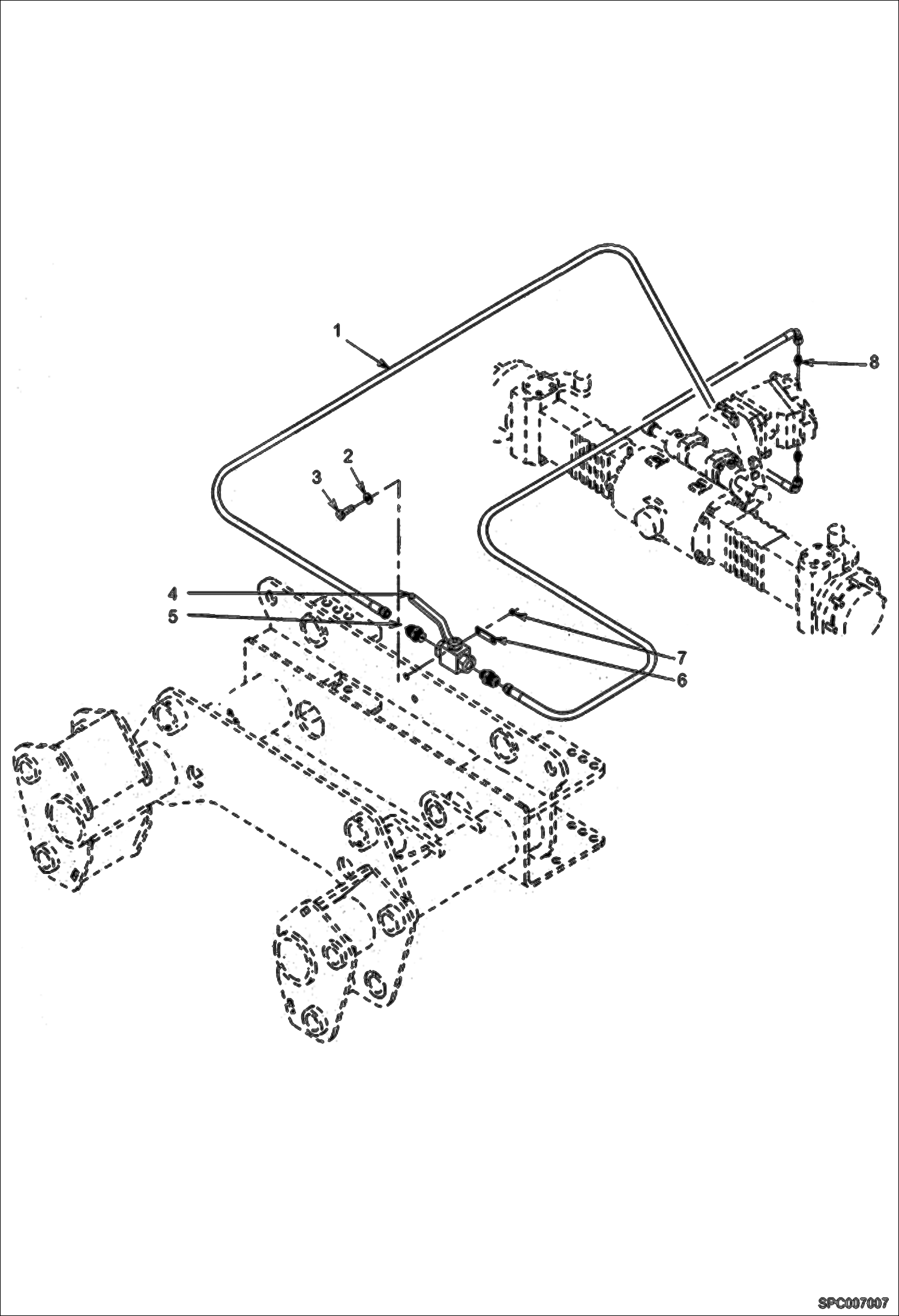 1
8
2
3
4
5
7
6
SPC007007