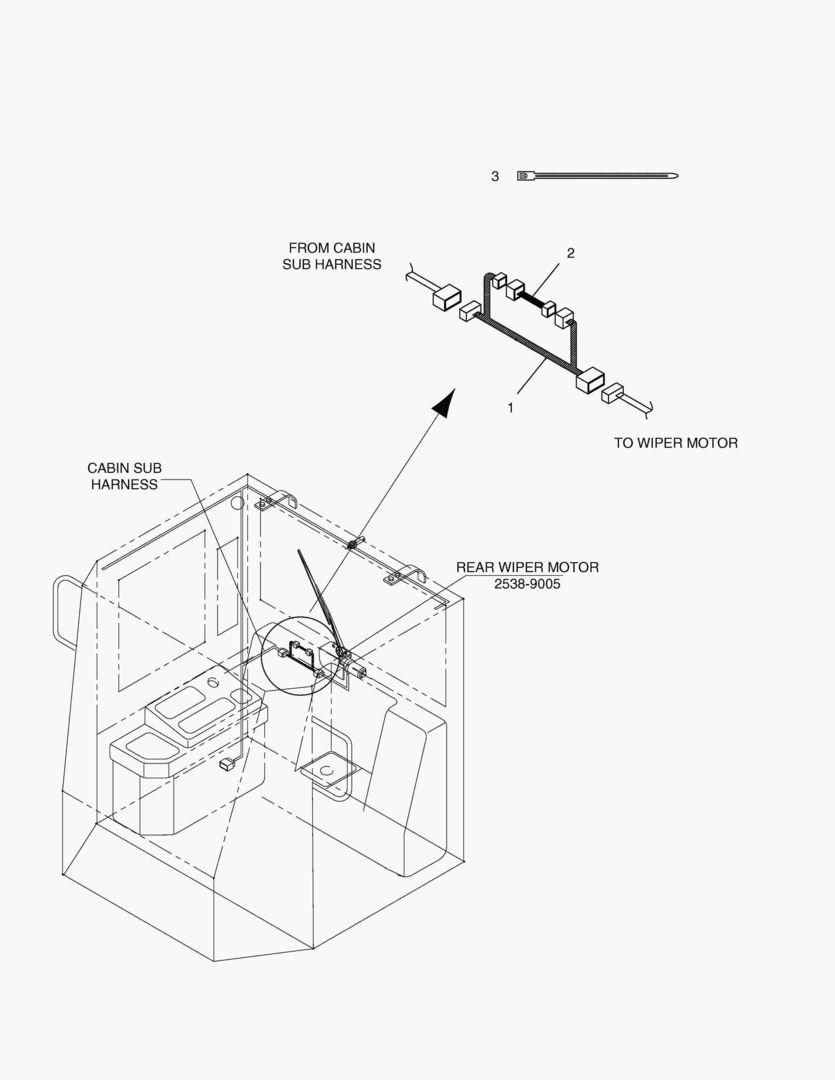 3

FROM CABIN SUB HARNESS

2

1

TO WIPER MOTOR

CABIN SUB HARNESS

REAR WIPER MOTOR 2538-9005