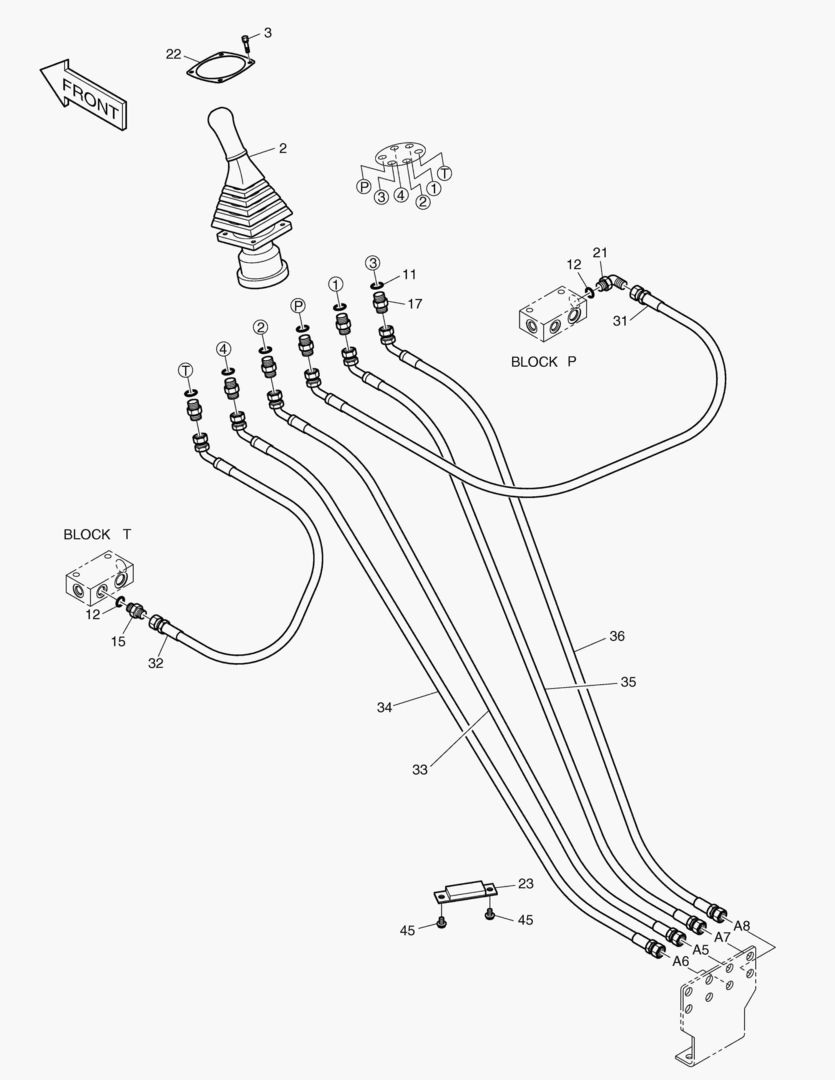 FRONT
22
3
2
P
3
4
2
1
T
3
11
1
17
P
2
4
T
12
21
31
BLOCK P
BLOCK T
12
15
32
36
35
34
33
23
45
45
A8
A7
A5
A6