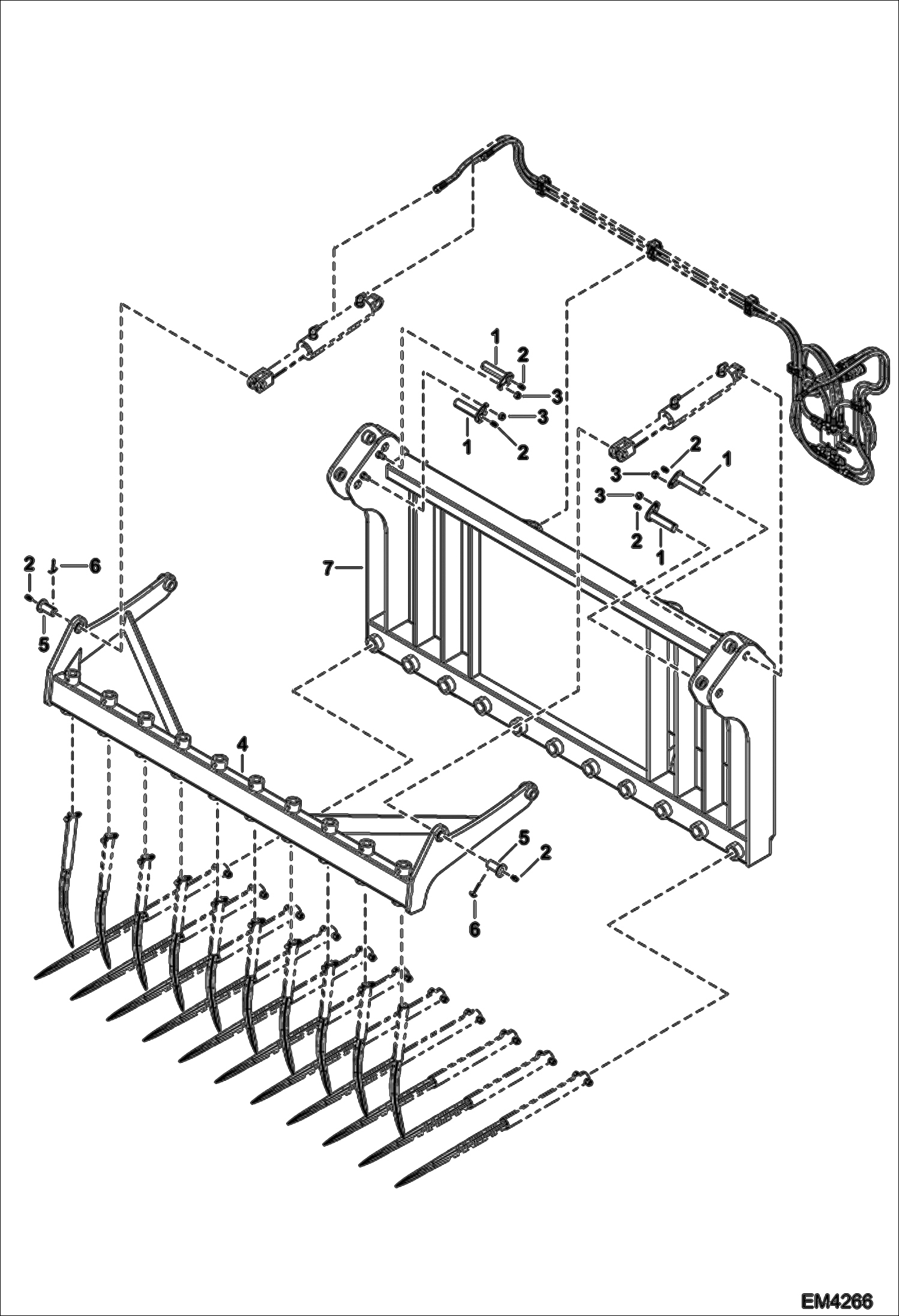 1
2
3
3
1
2
2
3
1
3
2
1
7
2
6
5
4
5
2
6
EM4266