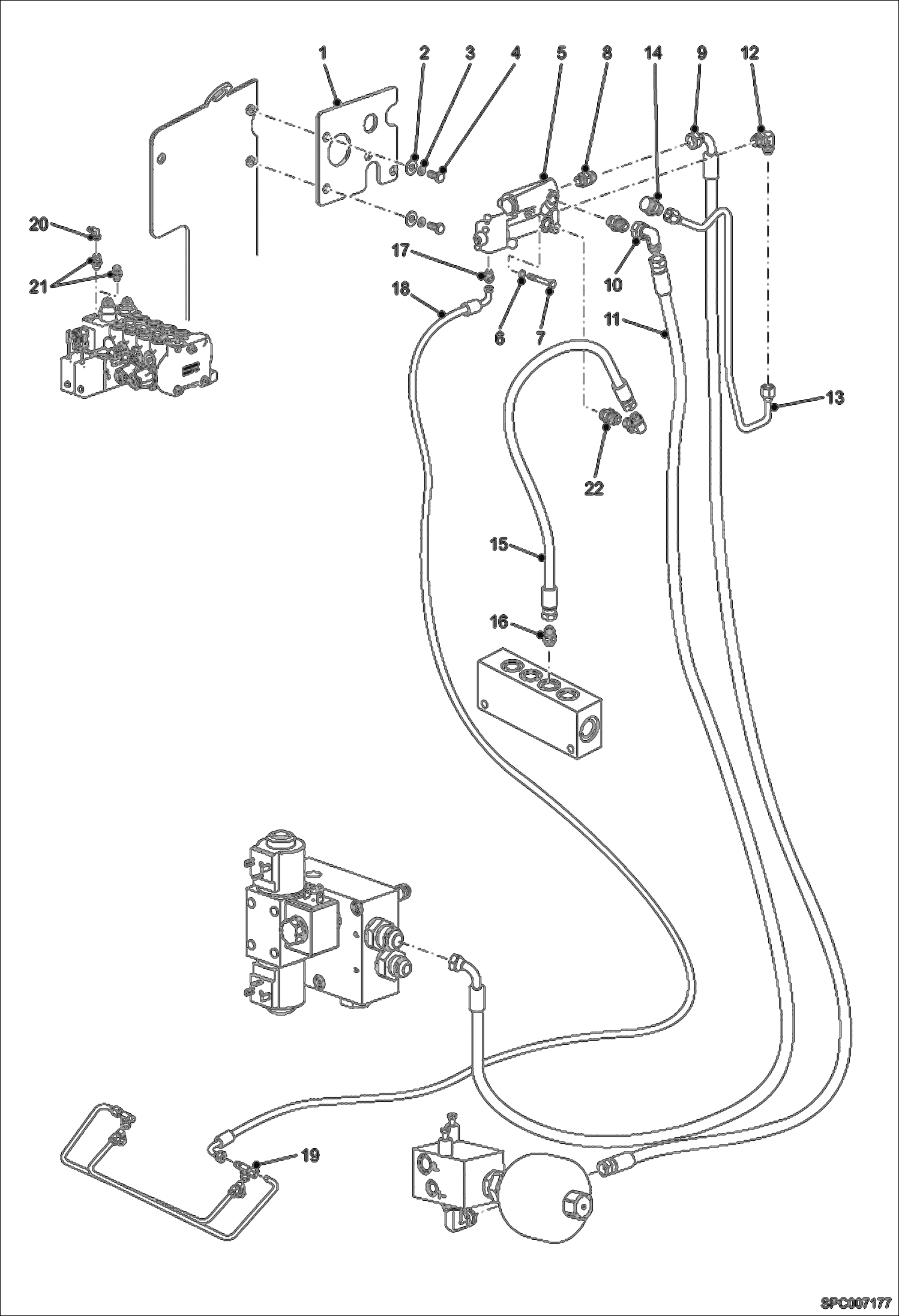 1
2
3
4
5
8
14
9
12
20
21
17
18
6
7
10
11
13
22
15
16
19
SPC007177