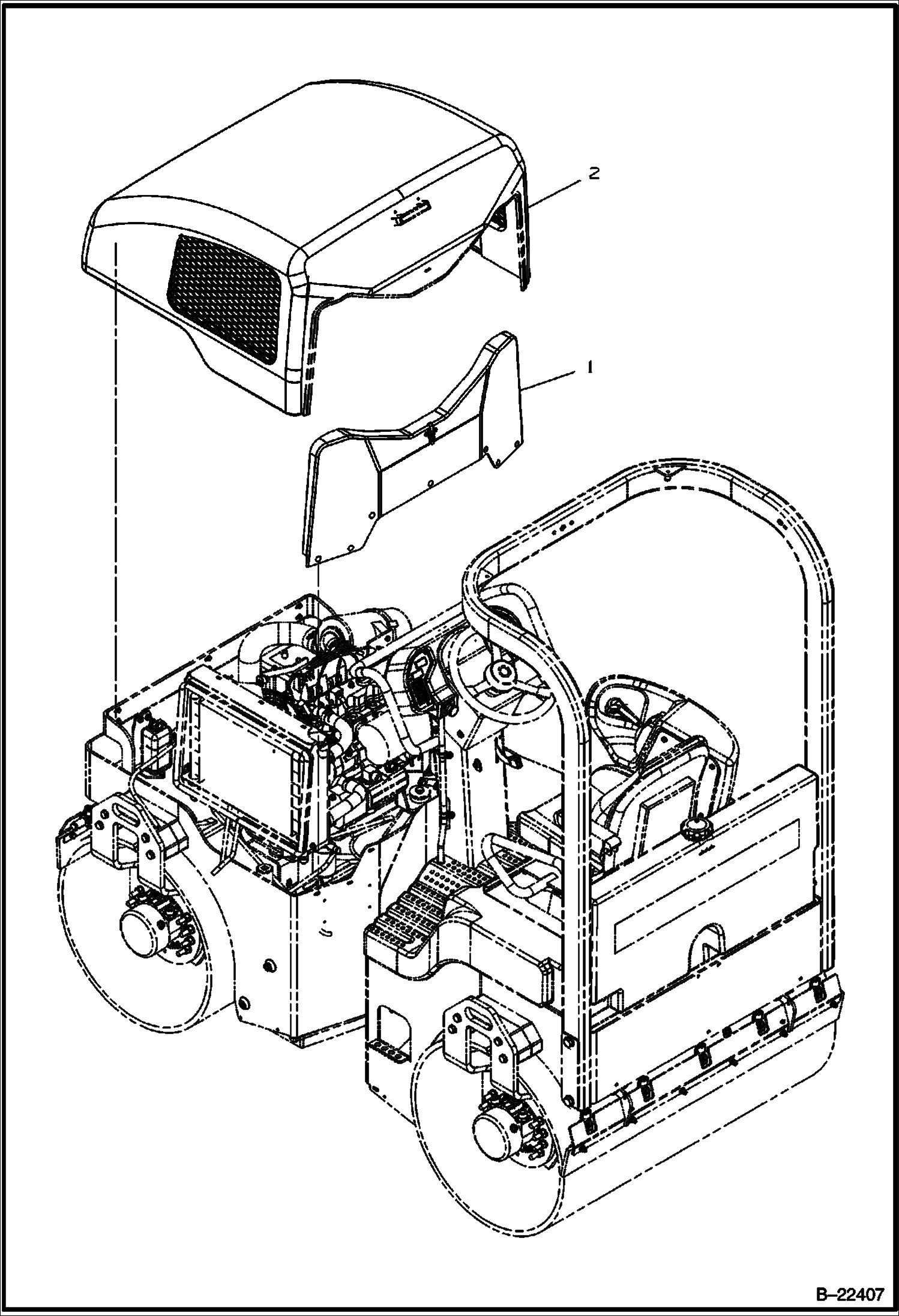 2

1

B–22407