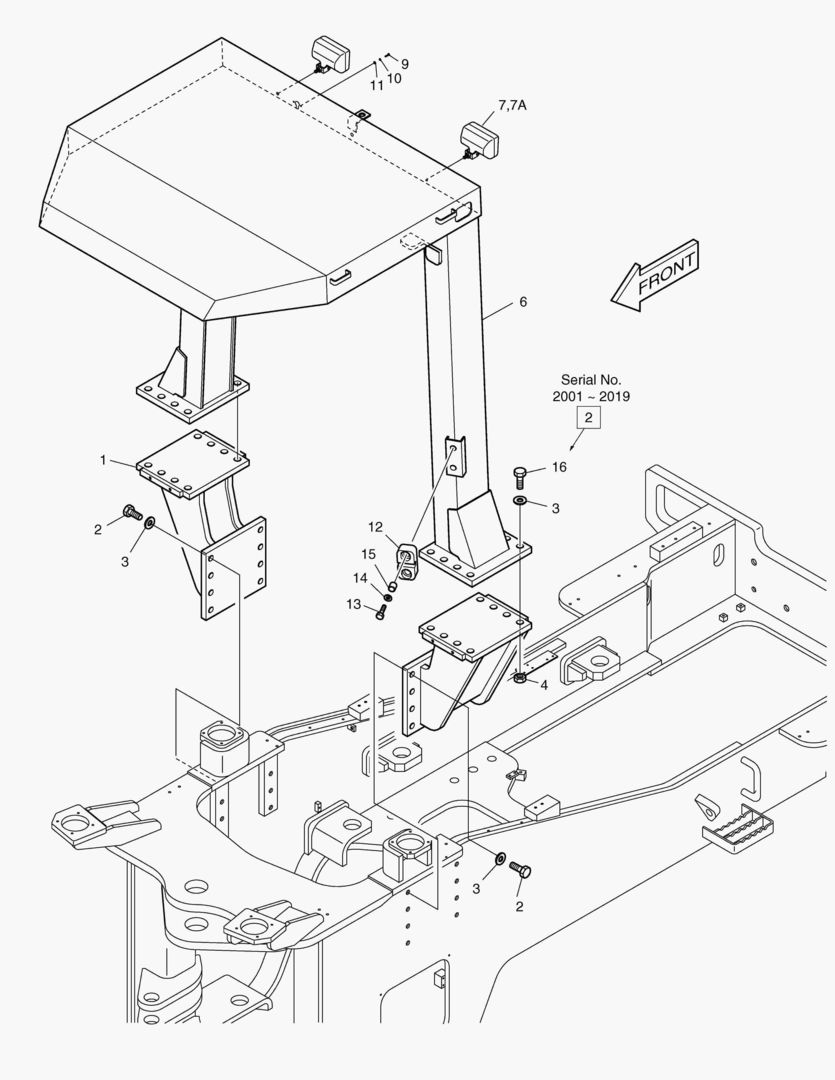 9
10
11
7,7A
FRONT
6
Serial No.
2001 ~ 2019
2
1
16
3
2
3
12
15
14
13
4
3
2