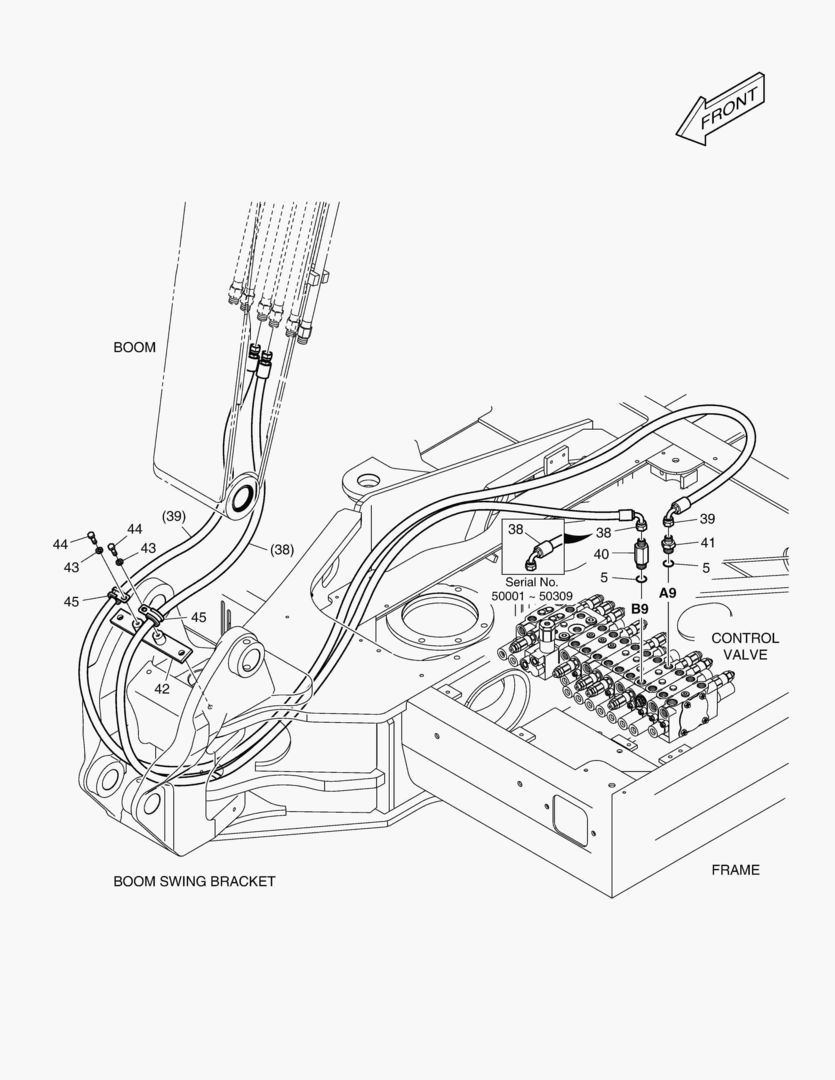 FRONT

BOOM

(39)
(38)
44
44
43
43
45
45
42
38
38
39
40
41
5
5
Serial No.
50001 ~ 50309
B9
A9
CONTROL VALVE

BOOM SWING BRACKET

FRAME