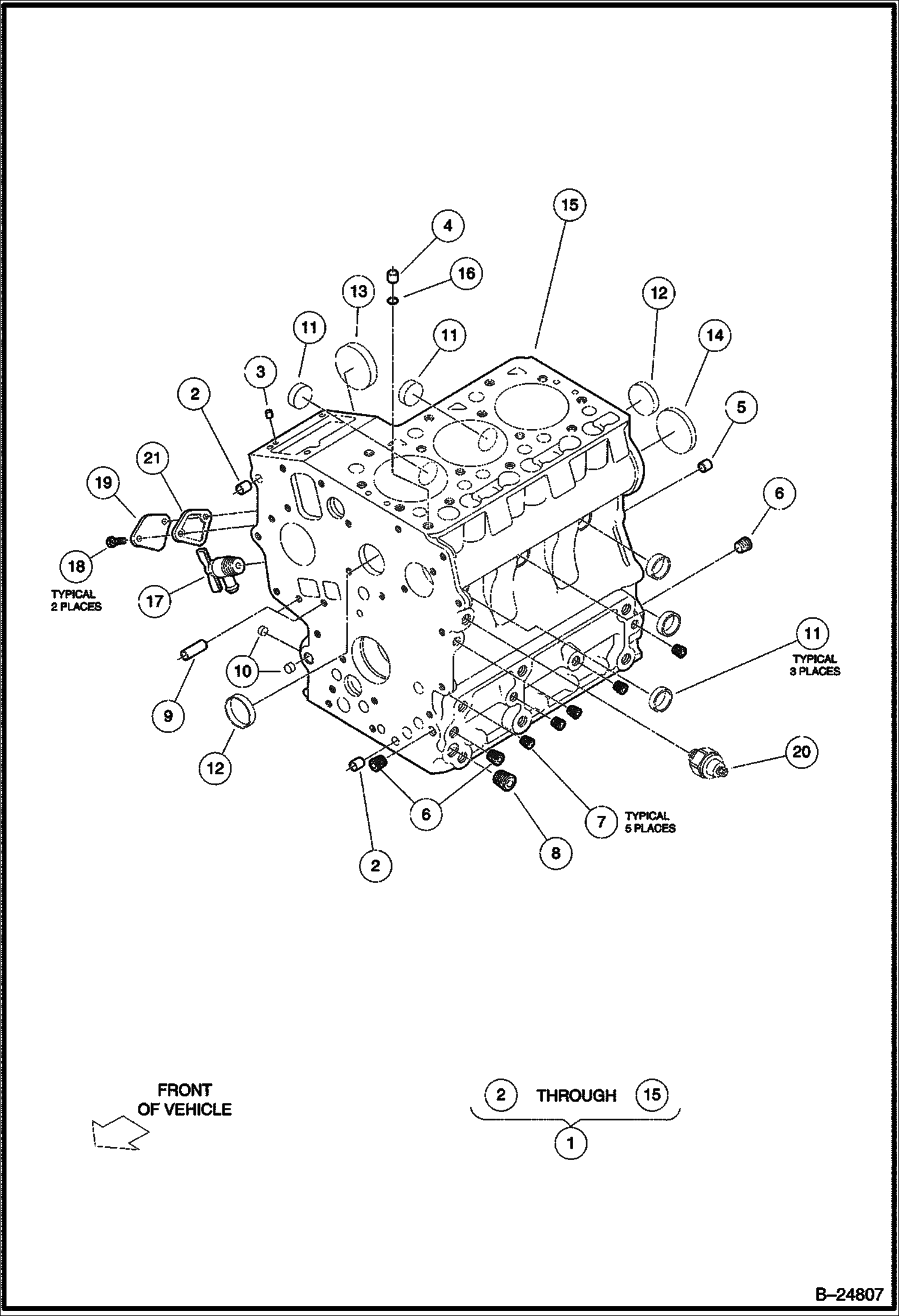 15
4
16
13
12
11
11
14
3
2
5
21
19
6
18
TYPICAL 2 PLACES
17
11
TYPICAL 3 PLACES
10
9
12
20
6
7
TYPICAL 5 PLACES
8
2

FRONT OF VEHICLE

2 THROUGH 15
1

B–24807