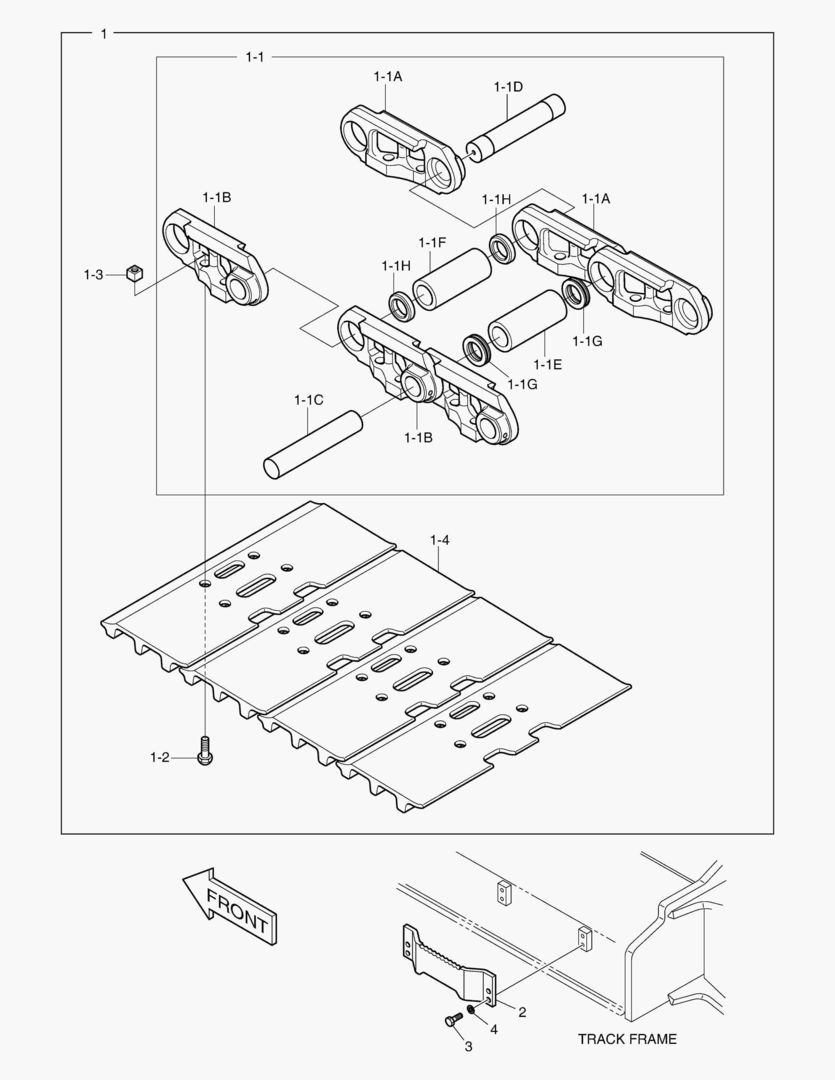 1
1-1
1-1A
1-1D
1-1B
1-1H
1-1A
1-3
1-1F
1-1H
1-1G
1-1E
1-1G
1-1C
1-1B
1-4
1-2
FRONT
2
4
3
TRACK FRAME