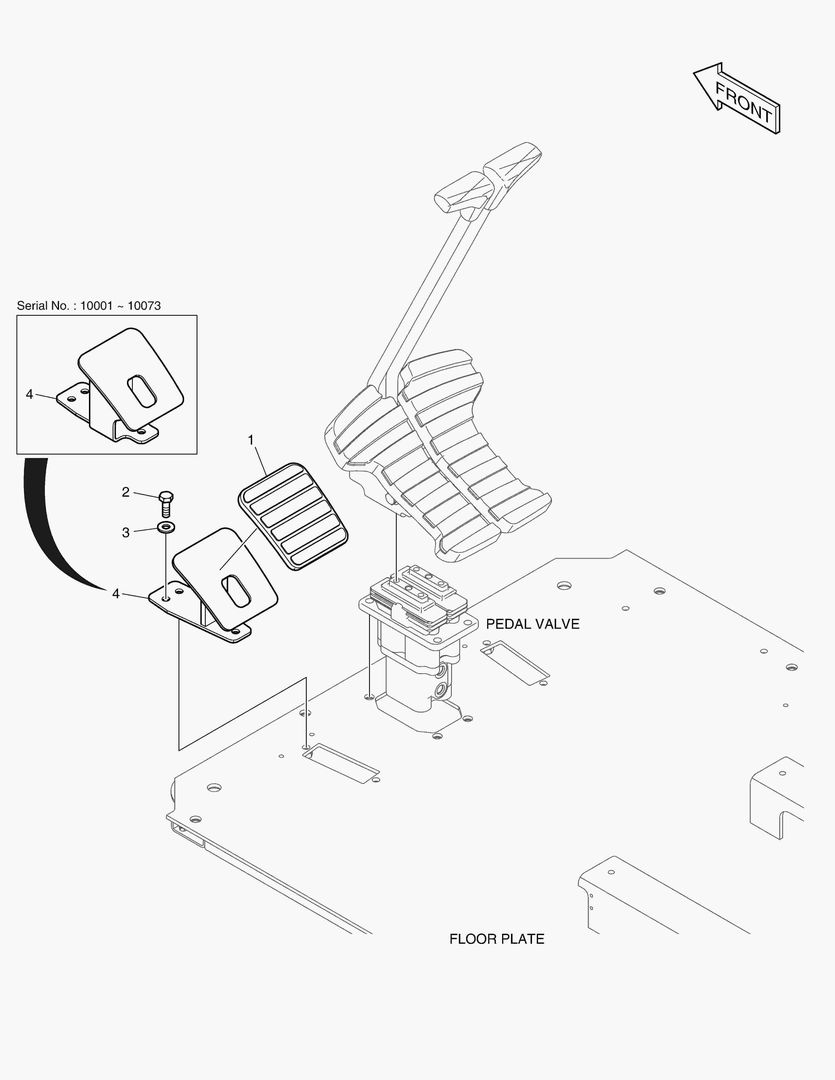 FRONT

Serial No. : 10001 ~ 10073

4

1

2

3

4

PEDAL VALVE

FLOOR PLATE