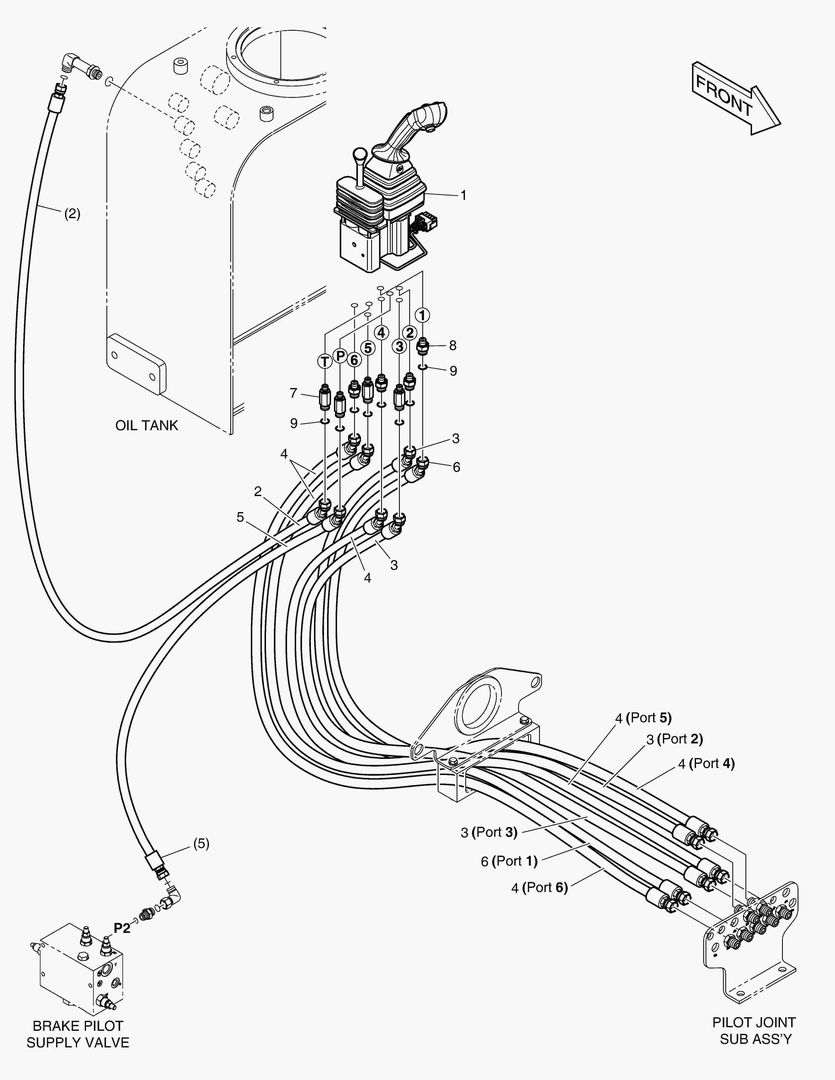 FRONT

(2)

1

T P 6 5 4 3 2 1

8

9

7

9

OIL TANK

4

3

6

2

5

4

3

4 (Port 5)

3 (Port 2)

4 (Port 4)

3 (Port 3)

6 (Port 1)

4 (Port 6)

(5)

P2

BRAKE PILOT SUPPLY VALVE

PILOT JOINT SUB ASS'Y